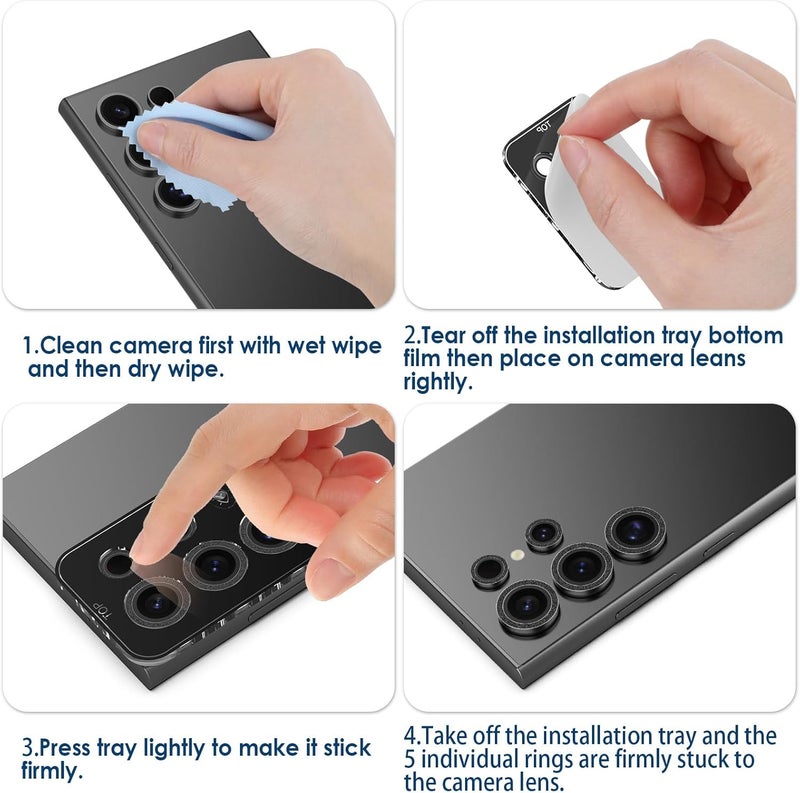 TOP

1.Clean camera first with wet wipe and then dry wipe.

2.Tear off the installation tray bottom film then place on camera leans rightly.

TOP

3.Press tray lightly to make it stick firmly.

4.Take off the installation tray and the 5 individual rings are firmly stuck to the camera lens.