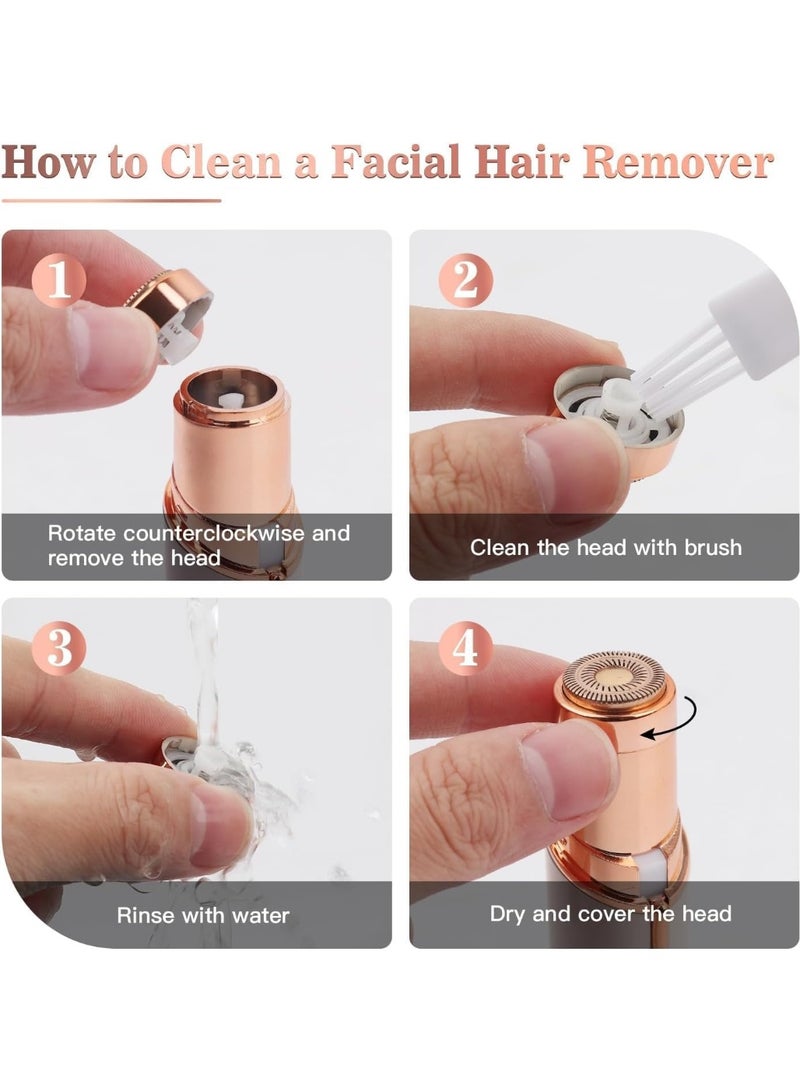 How to Clean a Facial Hair Remover

1

Rotate counterclockwise and remove the head

2

Clean the head with brush

3

Rinse with water

4

Dry and cover the head