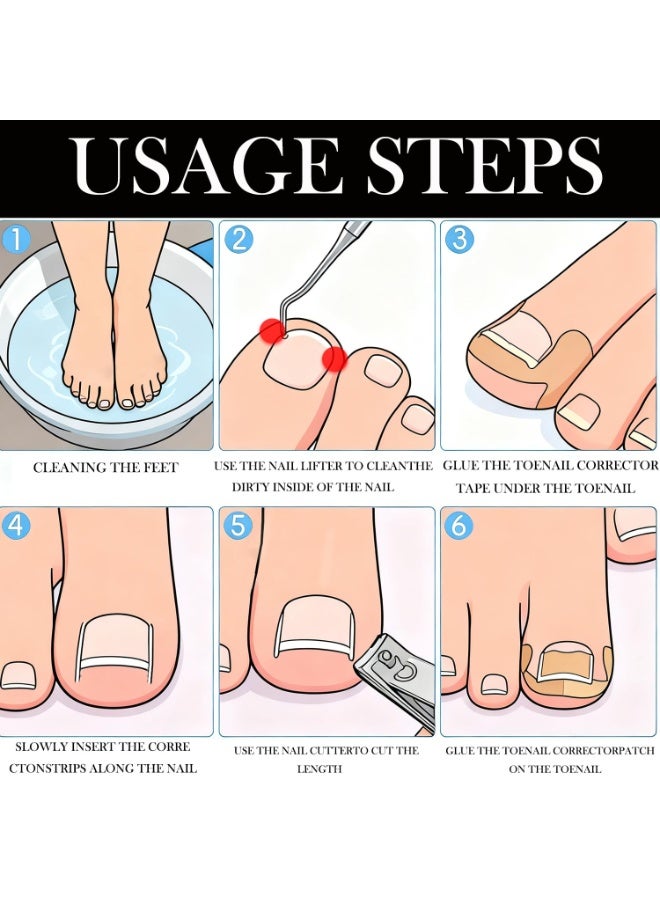 USAGE STEPS

1

CLEANING THE FEET

2

USE THE NAIL LIFTER TO CLEANTHE DIRTY INSIDE OF THE NAIL

3

GLUE THE TOENAIL CORRECTOR TAPE UNDER THE TOENAIL

4

SLOWLY INSERT THE CORRE CTONSTRIPS ALONG THE NAIL

5

USE THE NAIL CUTTERTO CUT THE LENGTH

6

GLUE THE TOENAIL CORRECTORPATCH ON THE TOENAIL