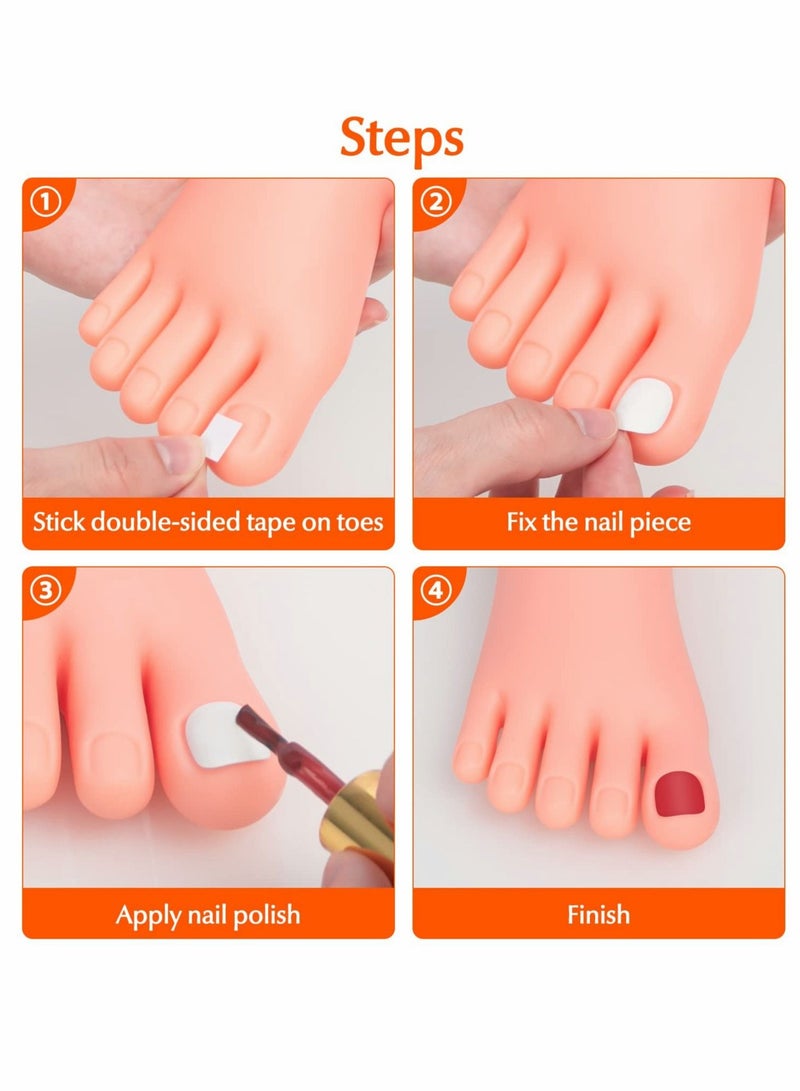 Steps

①
Stick double-sided tape on toes

②
Fix the nail piece

③
Apply nail polish

④
Finish