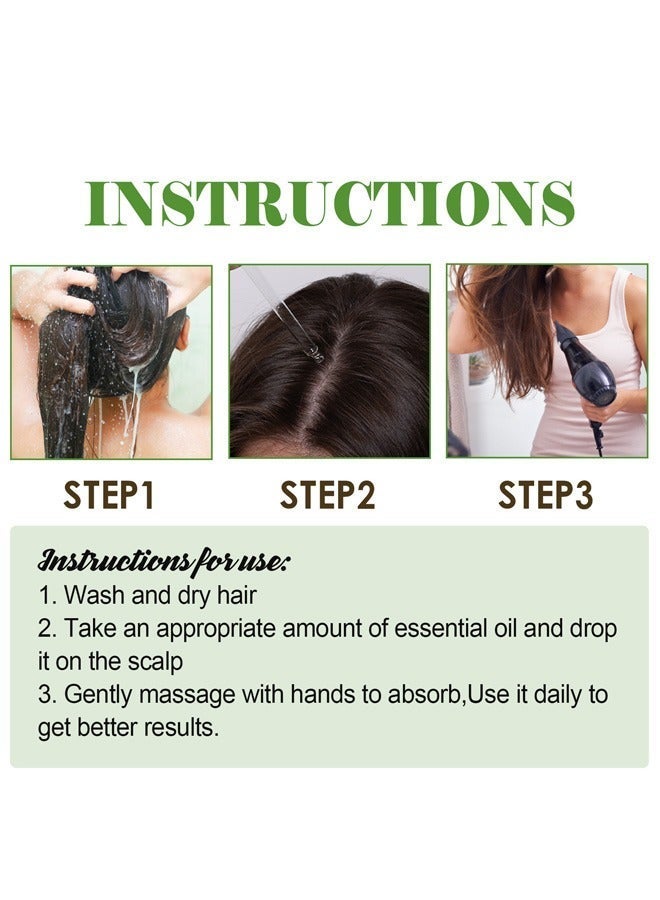 INSTRUCTIONS

STEP1

STEP2

STEP3

Instructions for use:
1. Wash and dry hair
2. Take an appropriate amount of essential oil and drop it on the scalp
3. Gently massage with hands to absorb,Use it daily to get better results.