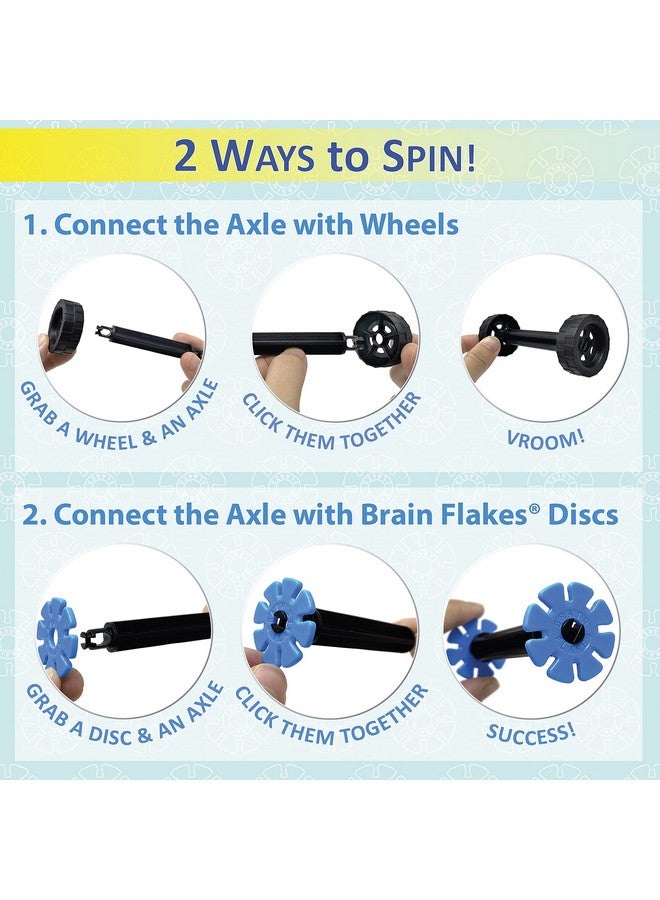 2 WAYS to SPIN!

1. Connect the Axle with Wheels

GRAB A WHEEL & AN AXLE

CLICK THEM TOGETHER

VROOM!

2. Connect the Axle with Brain Flakes® Discs

GRAB A DISC & AN AXLE

CLICK THEM TOGETHER

SUCCESS!