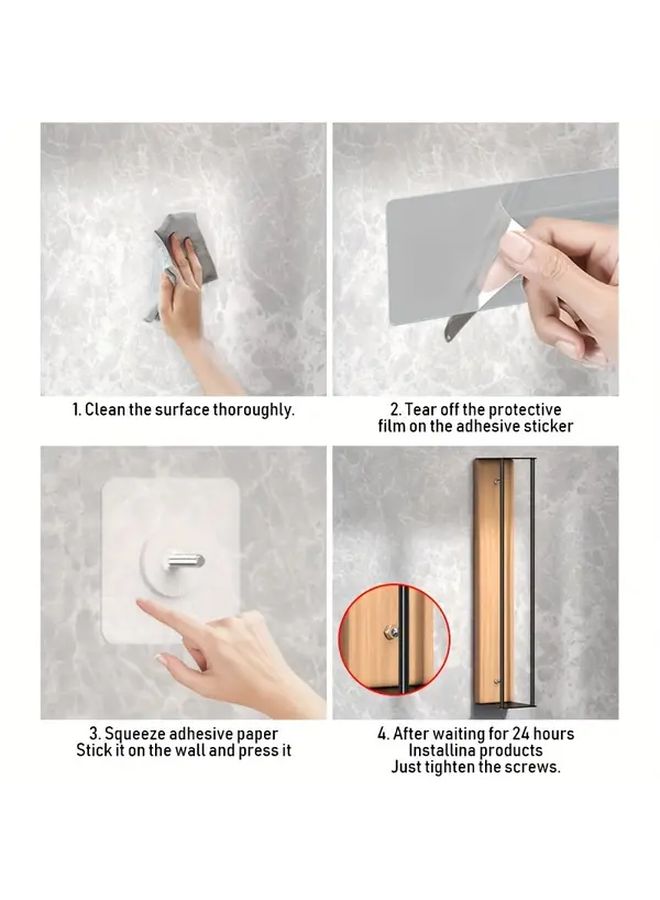 1. Clean the surface thoroughly.

2. Tear off the protective film on the adhesive sticker

3. Squeeze adhesive paper Stick it on the wall and press it

4. After waiting for 24 hours Installina products Just tighten the screws.