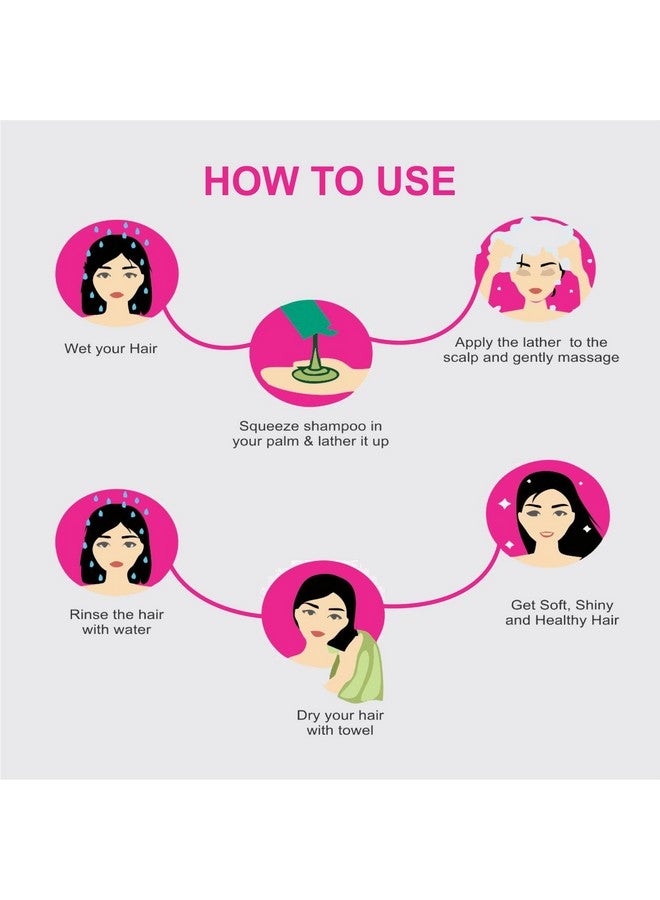 HOW TO USE

Wet your Hair

Squeeze shampoo in your palm & lather it up

Apply the lather to the scalp and gently massage

Rinse the hair with water

Dry your hair with towel

Get Soft, Shiny and Healthy Hair