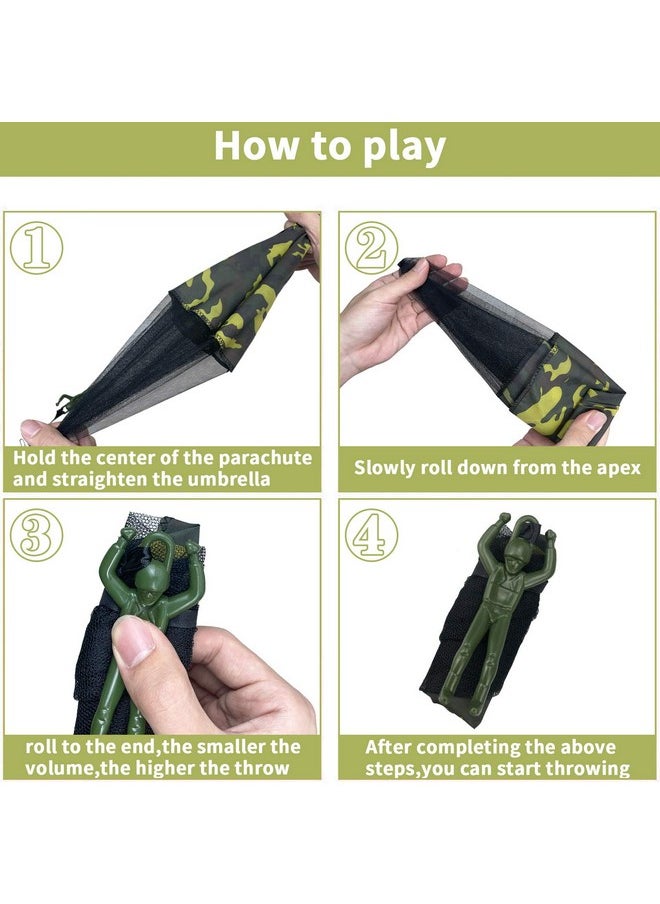 How to play

①

Hold the center of the parachute and straighten the umbrella

②

Slowly roll down from the apex

③

roll to the end,the smaller the volume,the higher the throw

④

After completing the above steps,you can start throwing