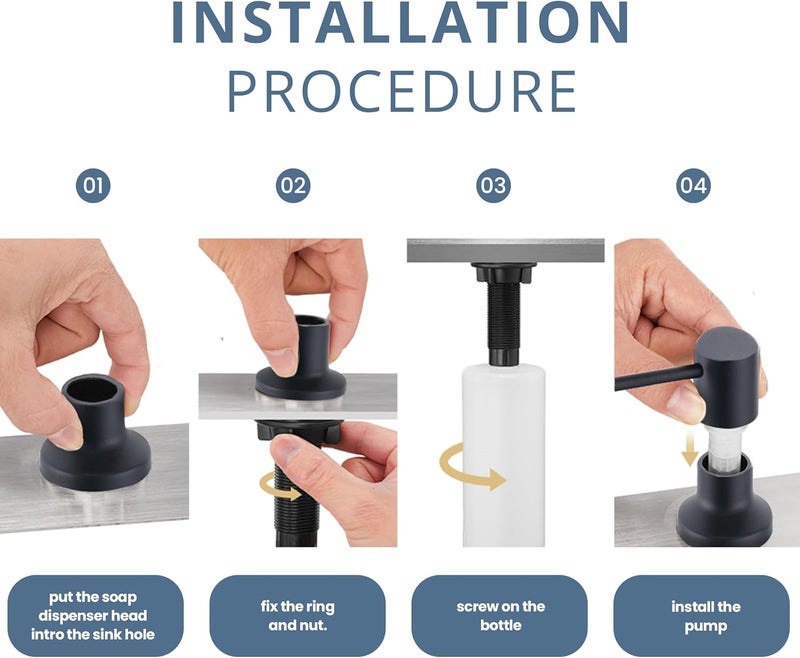 INSTALLATION
PROCEDURE

01

02

03

04

put the soap dispenser head intro the sink hole

fix the ring and nut.

screw on the bottle

install the pump