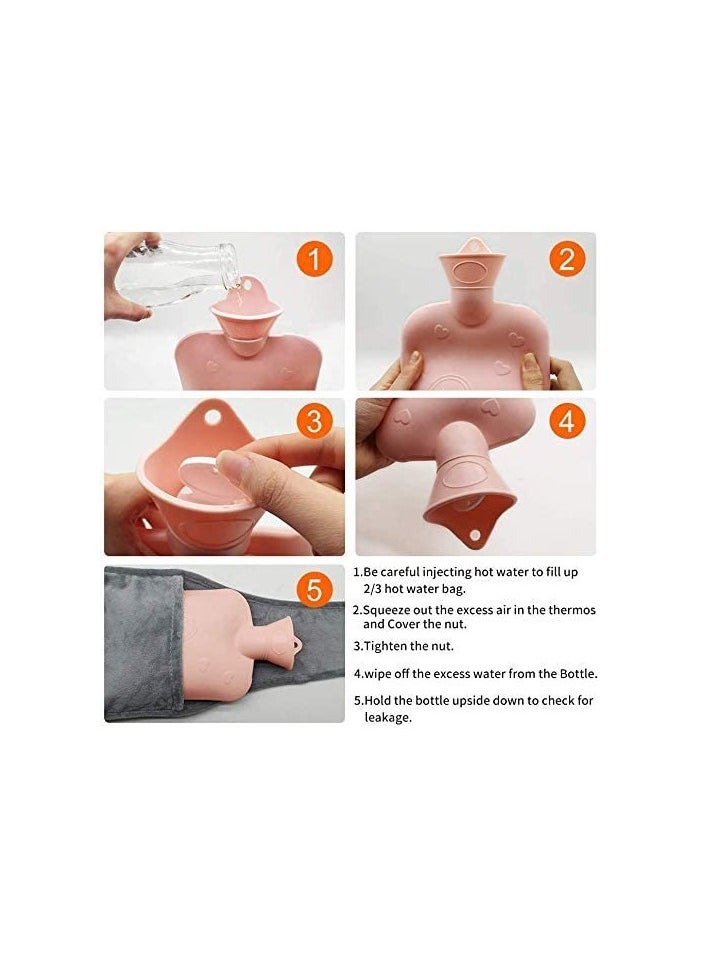 1

2

3

4

5

1.Be careful injecting hot water to fill up 2/3 hot water bag.

2.Squeeze out the excess air in the thermos and Cover the nut.

3.Tighten the nut.

4.wipe off the excess water from the Bottle.

5.Hold the bottle upside down to check for leakage.