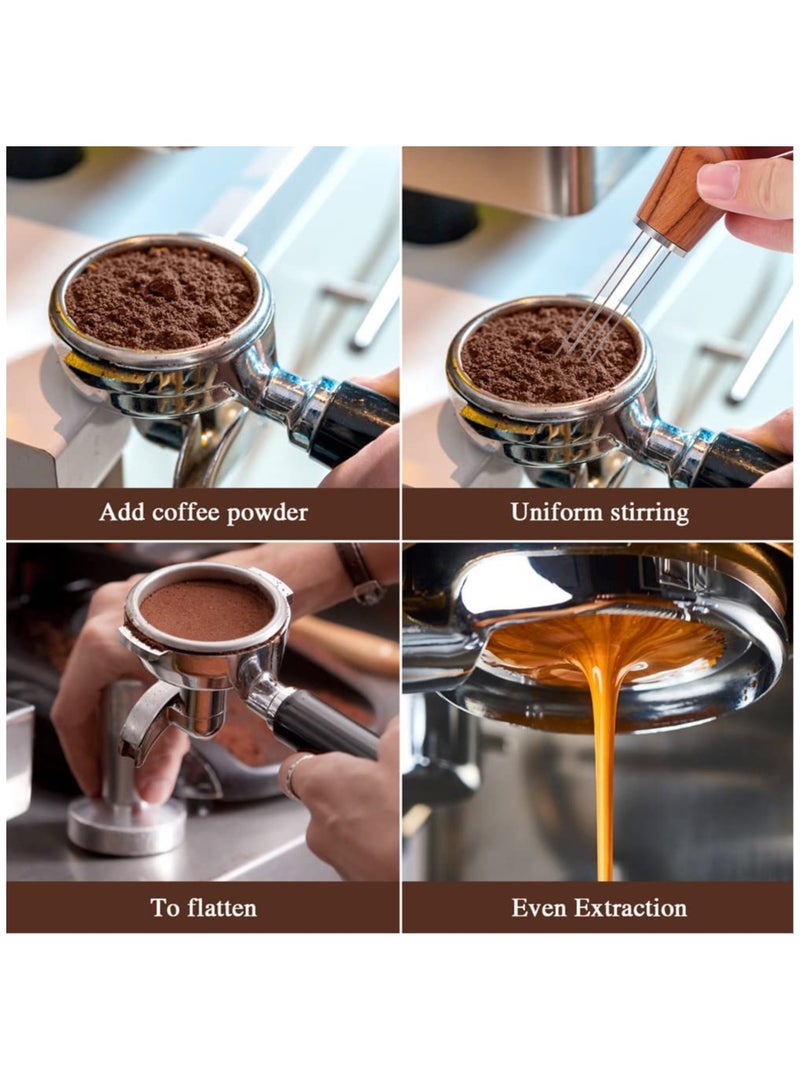 Add coffee powder

Uniform stirring

To flatten

Even Extraction