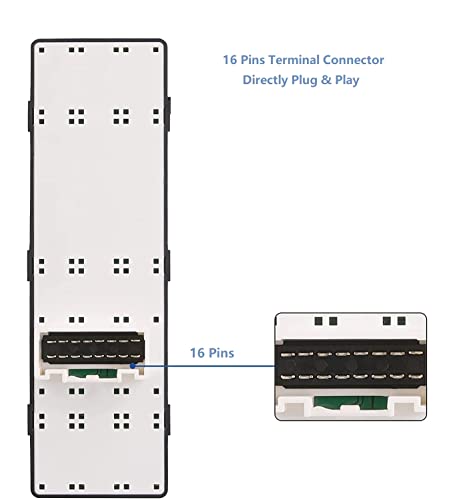 16 Pins Terminal Connector
Directly Plug & Play

16 Pins