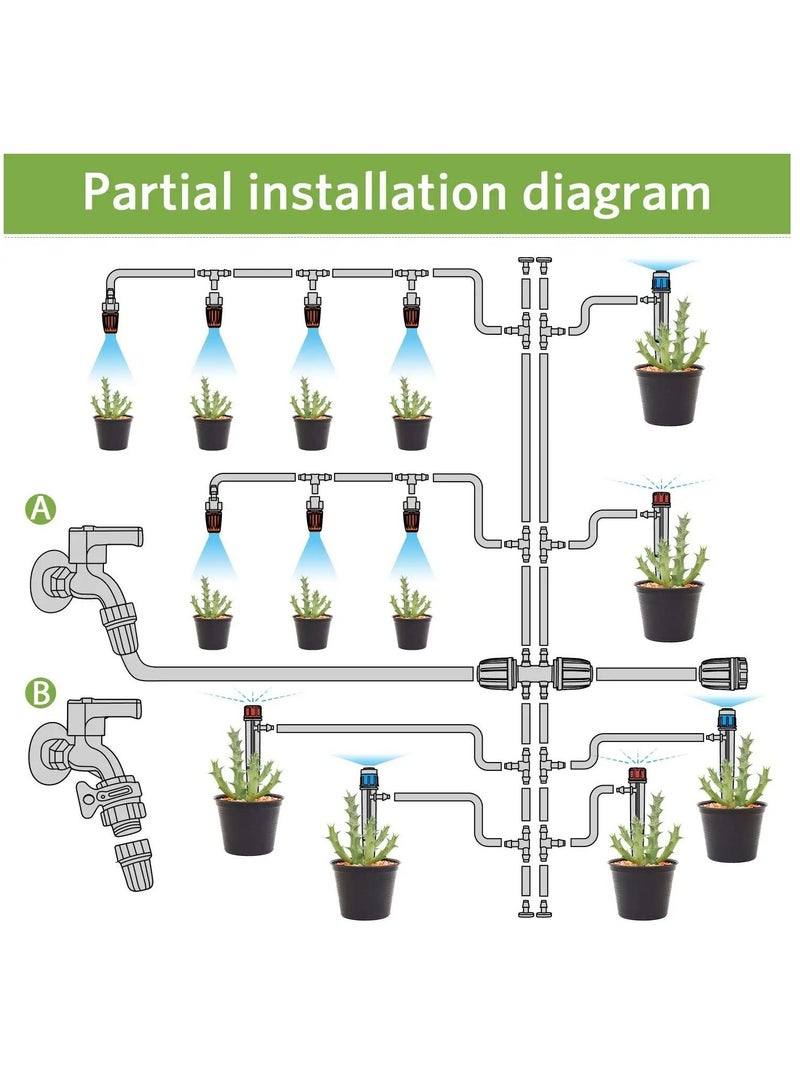 Partial installation diagram

A

B