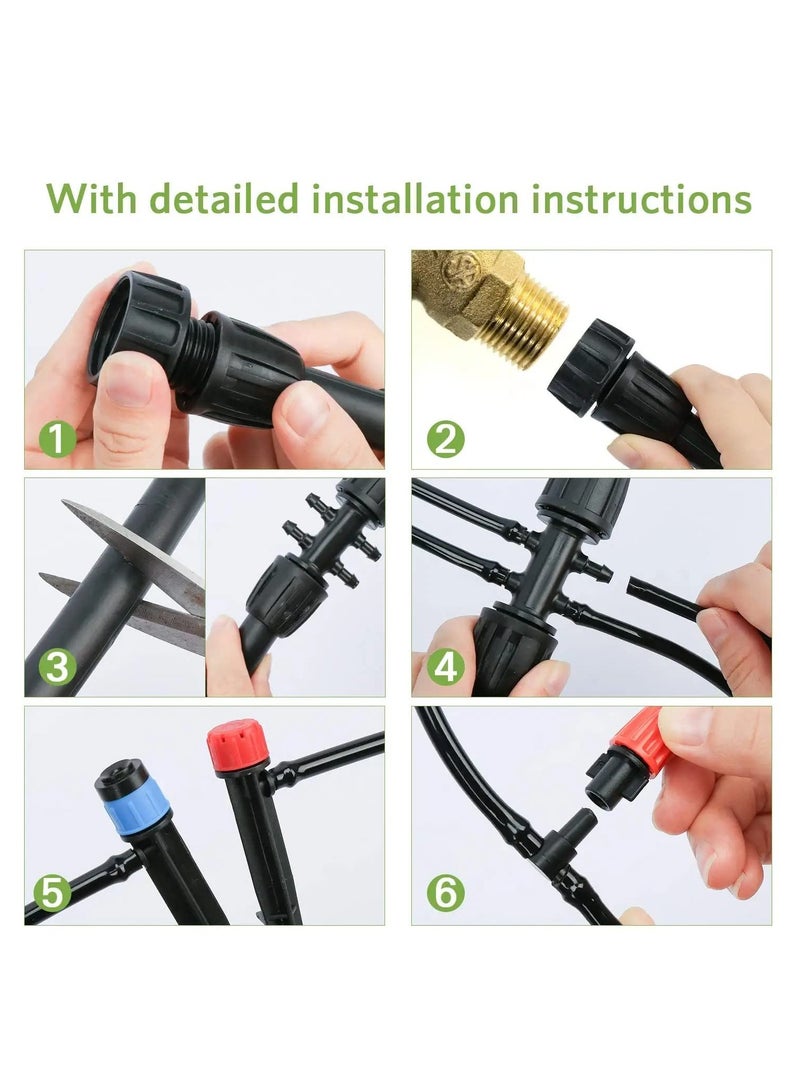 With detailed installation instructions

1

2

3

4

5

6