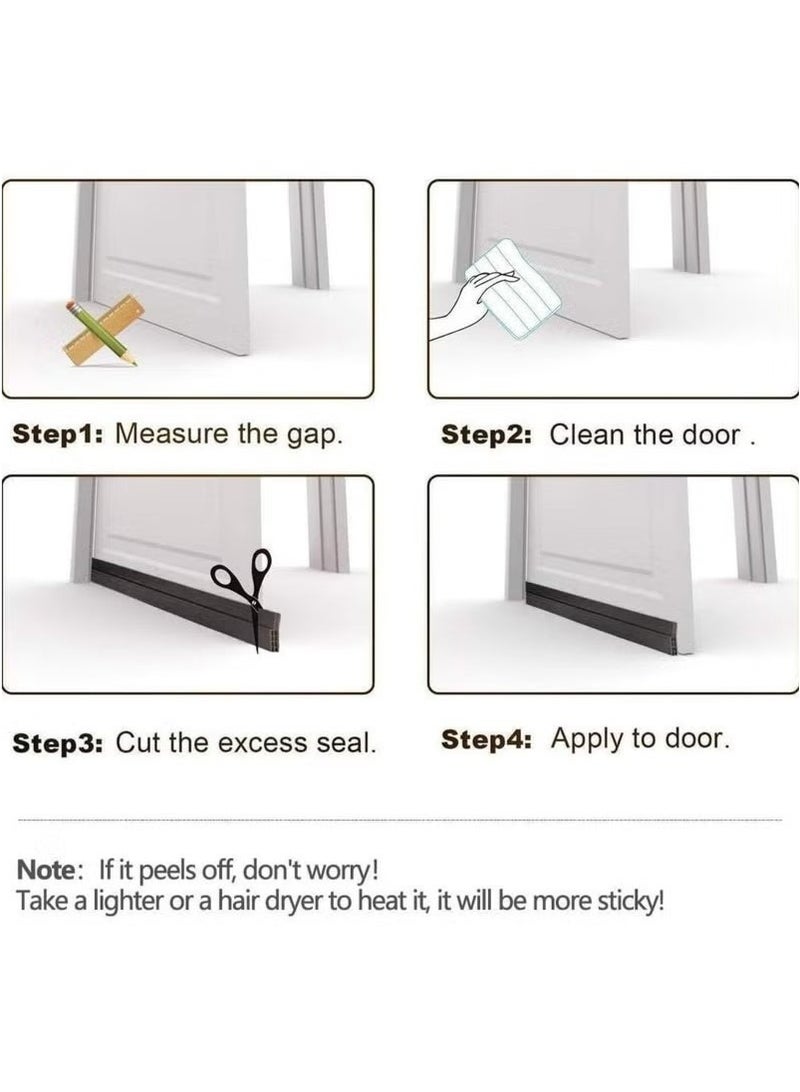 Step1: Measure the gap.

Step2: Clean the door .

Step3: Cut the excess seal.

Step4: Apply to door.

Note: If it peels off, don't worry!
Take a lighter or a hair dryer to heat it, it will be more sticky!