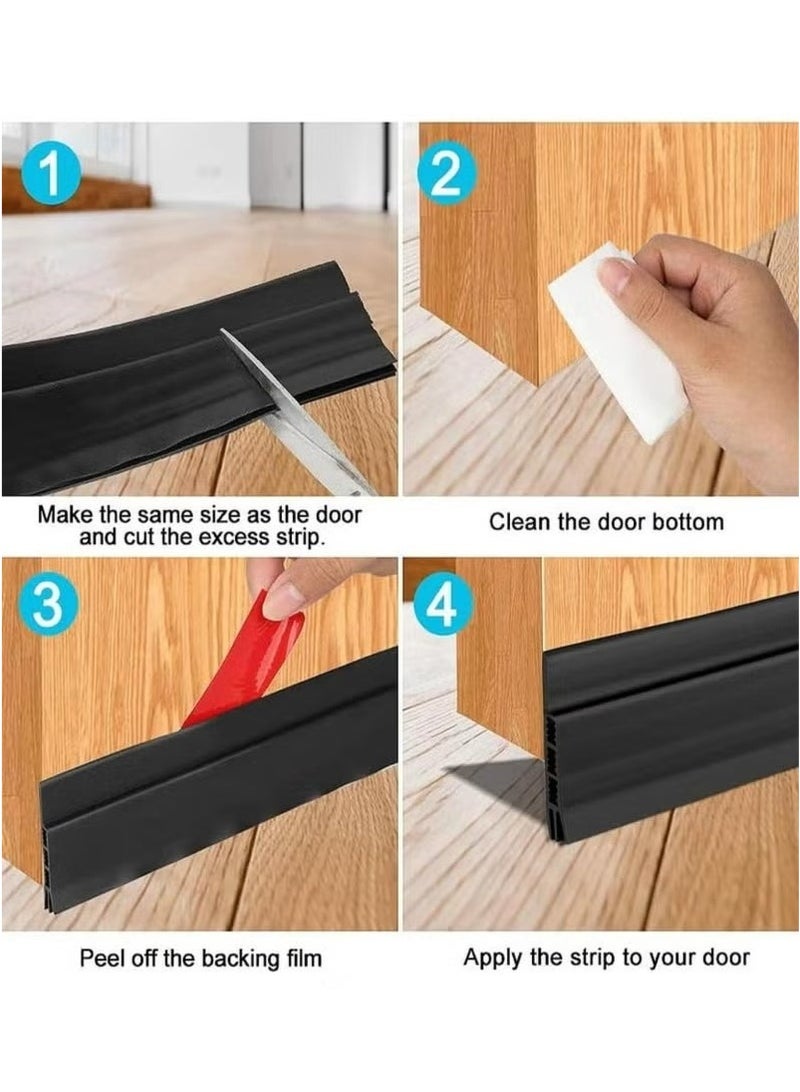 1

Make the same size as the door and cut the excess strip.

2

Clean the door bottom

3

Peel off the backing film

4

Apply the strip to your door