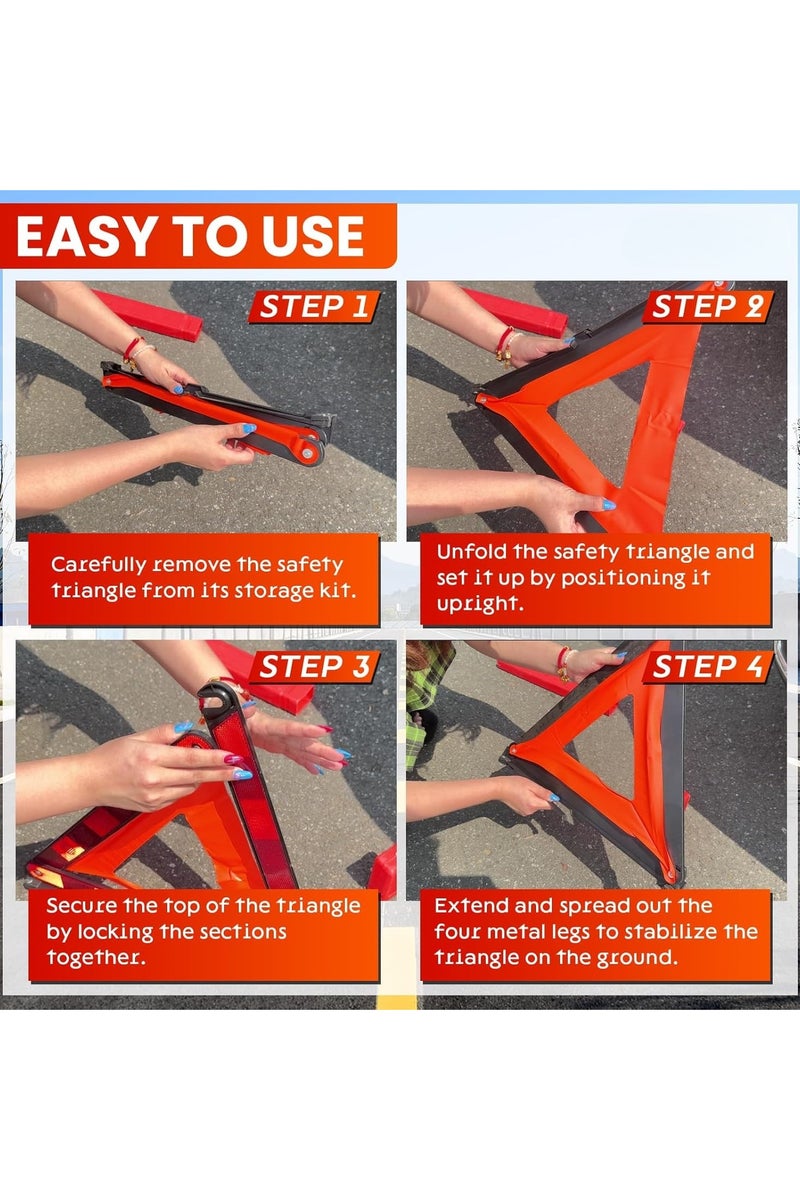 EASY TO USE

STEP 1

Carefully remove the safety triangle from its storage kit.

STEP 2

Unfold the safety triangle and set it up by positioning it upright.

STEP 3

Secure the top of the triangle by locking the sections together.

STEP 4

Extend and spread out the four metal legs to stabilize the triangle on the ground.