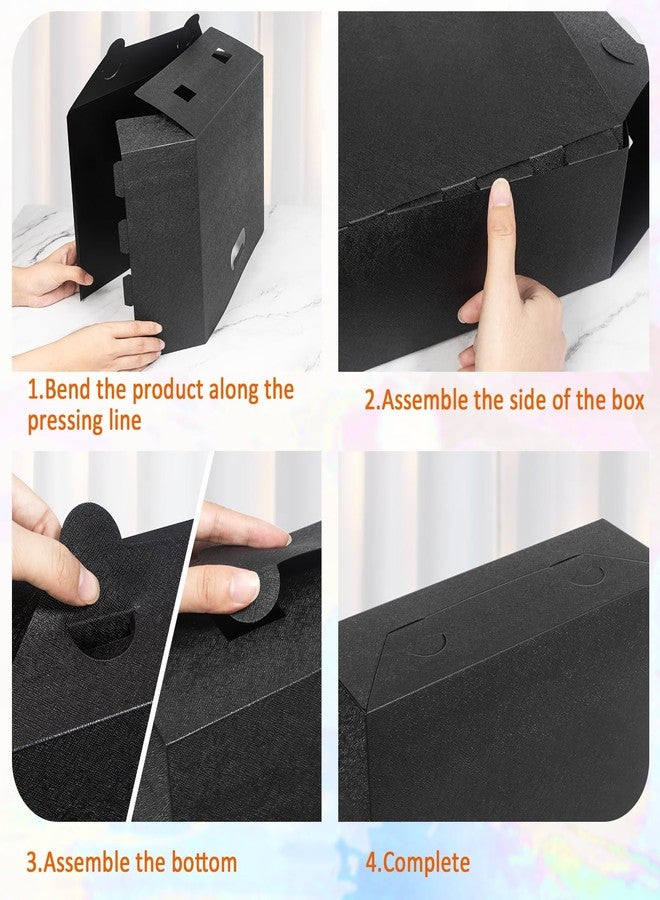 1.Bend the product along the pressing line

2.Assemble the side of the box

3.Assemble the bottom

4.Complete