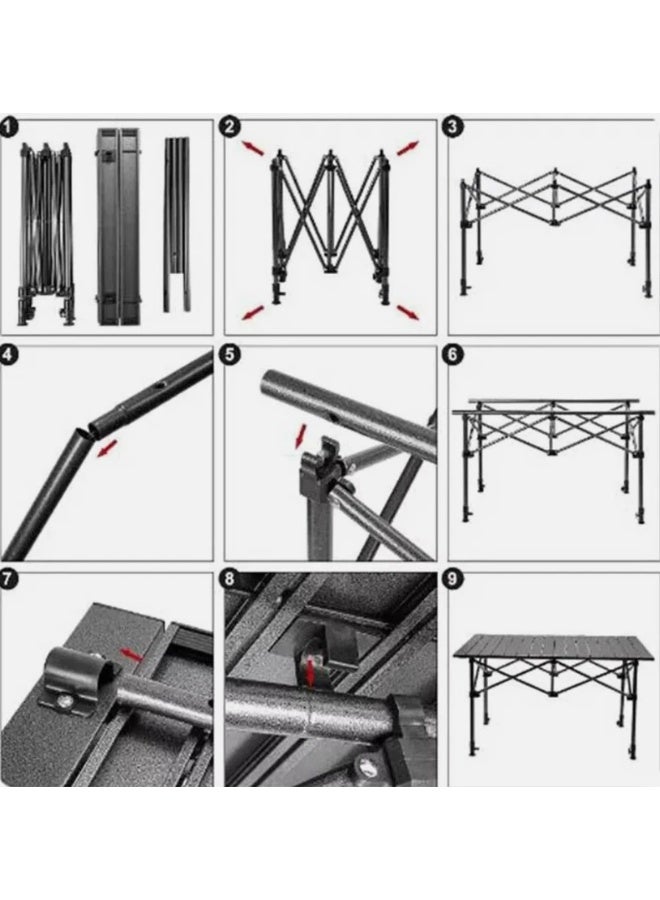 1
2
3
4
5
6
7
8
9