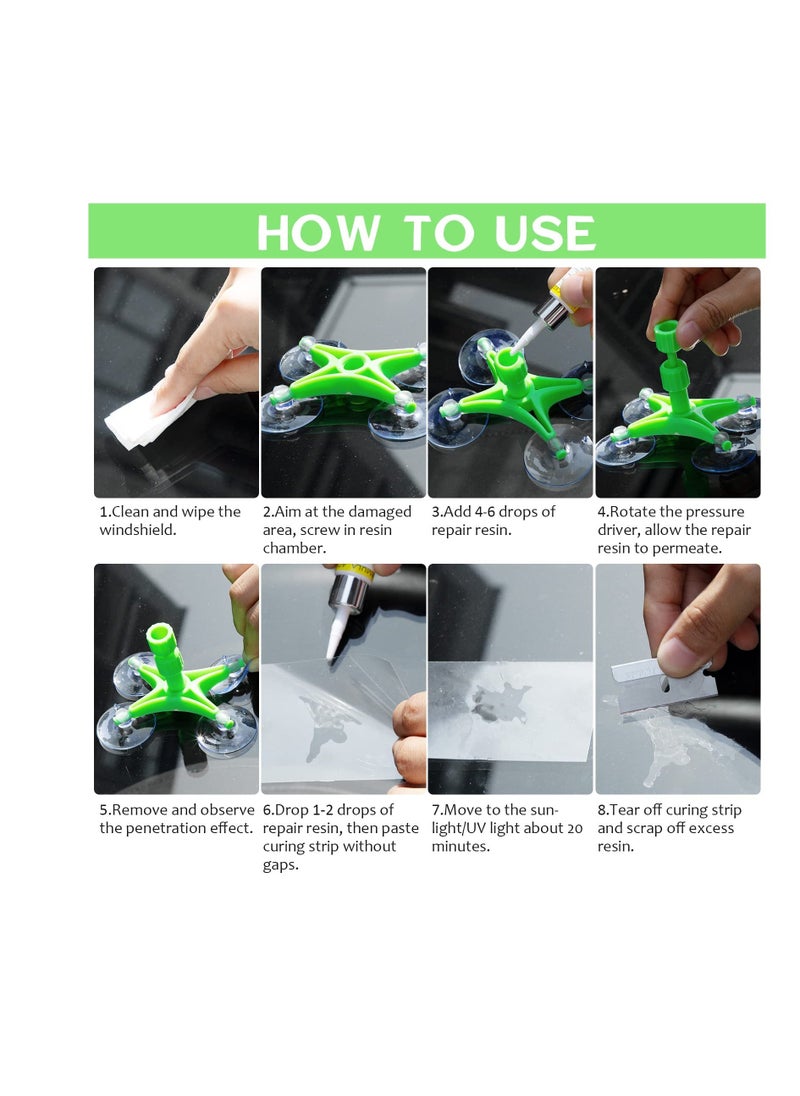 HOW TO USE

1.Clean and wipe the windshield.

2.Aim at the damaged area, screw in resin chamber.

3.Add 4-6 drops of repair resin.

4.Rotate the pressure driver, allow the repair resin to permeate.

5.Remove and observe the penetration effect.

6.Drop 1-2 drops of repair resin, then paste curing strip without gaps.

7.Move to the sunlight/UV light about 20 minutes.

8.Tear off curing strip and scrap off excess resin.