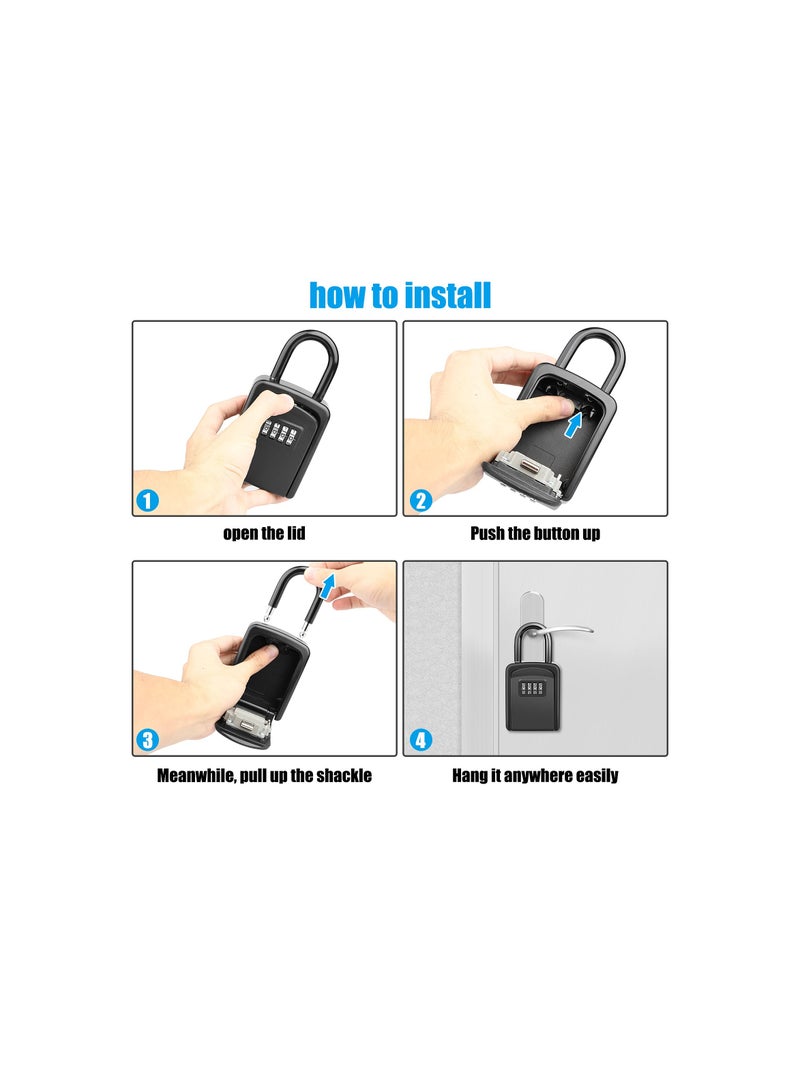 how to install

1

open the lid

2

Push the button up

3

Meanwhile, pull up the shackle

4

Hang it anywhere easily