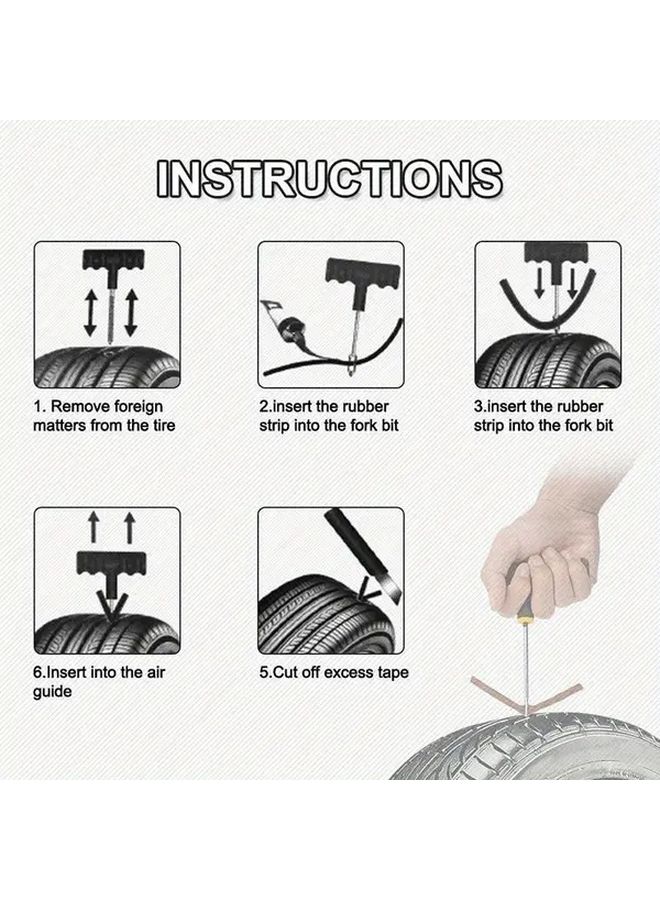 INSTRUCTIONS

1. Remove foreign matters from the tire

2.insert the rubber strip into the fork bit

3.insert the rubber strip into the fork bit

6.Insert into the air guide

5.Cut off excess tape