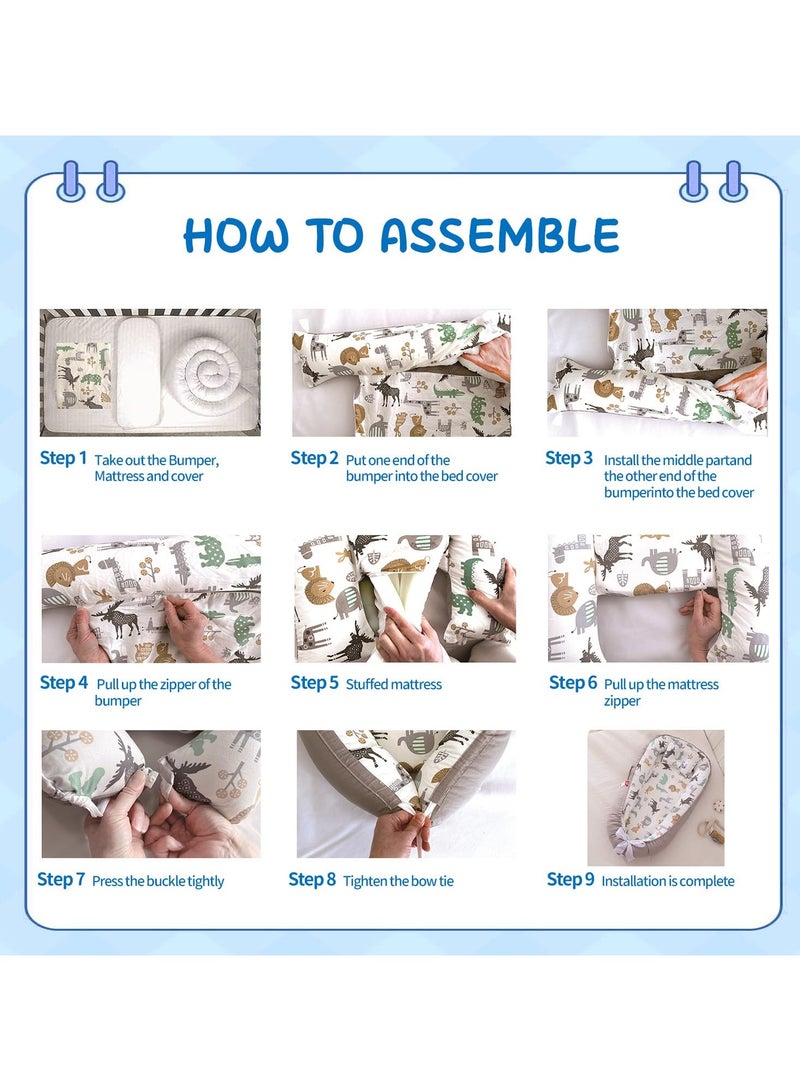 HOW TO ASSEMBLE

Step 1 Take out the Bumper, Mattress and cover

Step 2 Put one end of the bumper into the bed cover

Step 3 Install the middle partand the other end of the bumperinto the bed cover

Step 4 Pull up the zipper of the bumper

Step 5 Stuffed mattress

Step 6 Pull up the mattress zipper

Step 7 Press the buckle tightly

Step 8 Tighten the bow tie

Step 9 Installation is complete