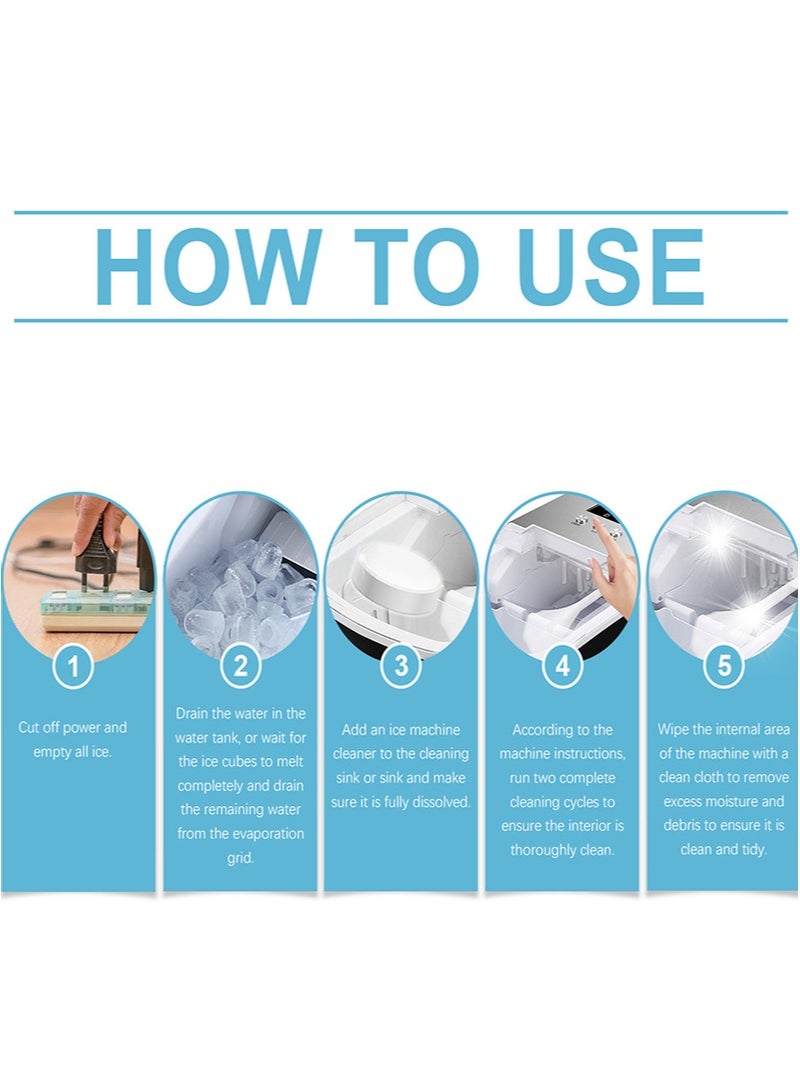 HOW TO USE

1

Cut off power and empty all ice.

2

Drain the water in the water tank, or wait for the ice cubes to melt completely and drain the remaining water from the evaporation grid.

3

Add an ice machine cleaner to the cleaning sink or sink and make sure it is fully dissolved.

4

According to the machine instructions, run two complete cleaning cycles to ensure the interior is thoroughly clean.

5

Wipe the internal area of the machine with a clean cloth to remove excess moisture and debris to ensure it is clean and tidy.