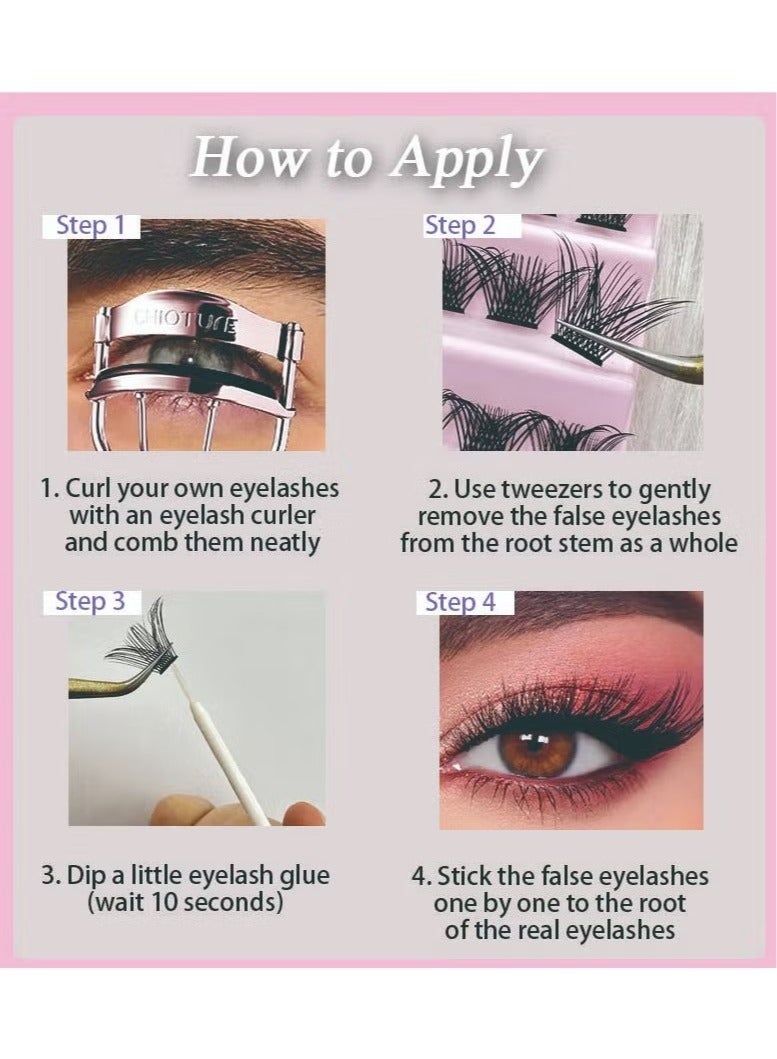 How to Apply

Step 1

CHIOTURE

1. Curl your own eyelashes with an eyelash curler and comb them neatly

Step 2

2. Use tweezers to gently remove the false eyelashes from the root stem as a whole

Step 3

3. Dip a little eyelash glue (wait 10 seconds)

Step 4

4. Stick the false eyelashes one by one to the root of the real eyelashes