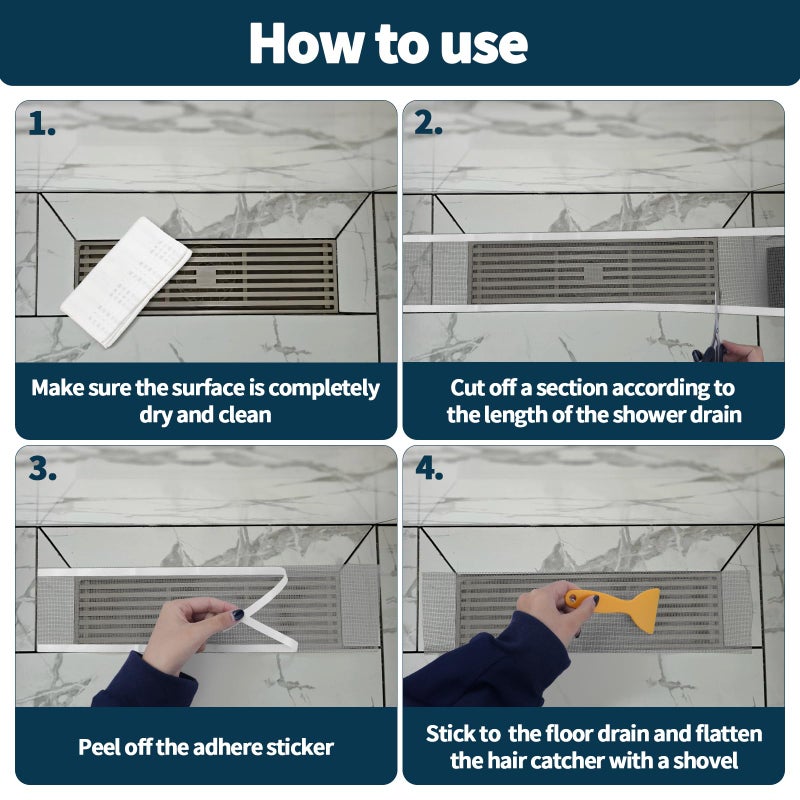 How to use

1.

Make sure the surface is completely dry and clean

2.

Cut off a section according to the length of the shower drain

3.

Peel off the adhere sticker

4.

Stick to the floor drain and flatten the hair catcher with a shovel