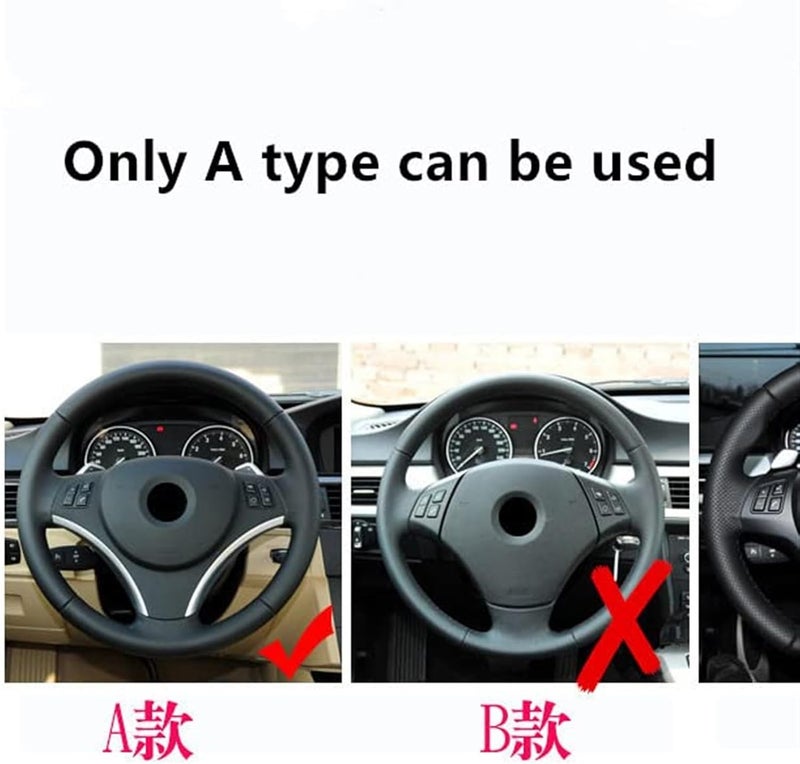 Only A type can be used

A款

B款