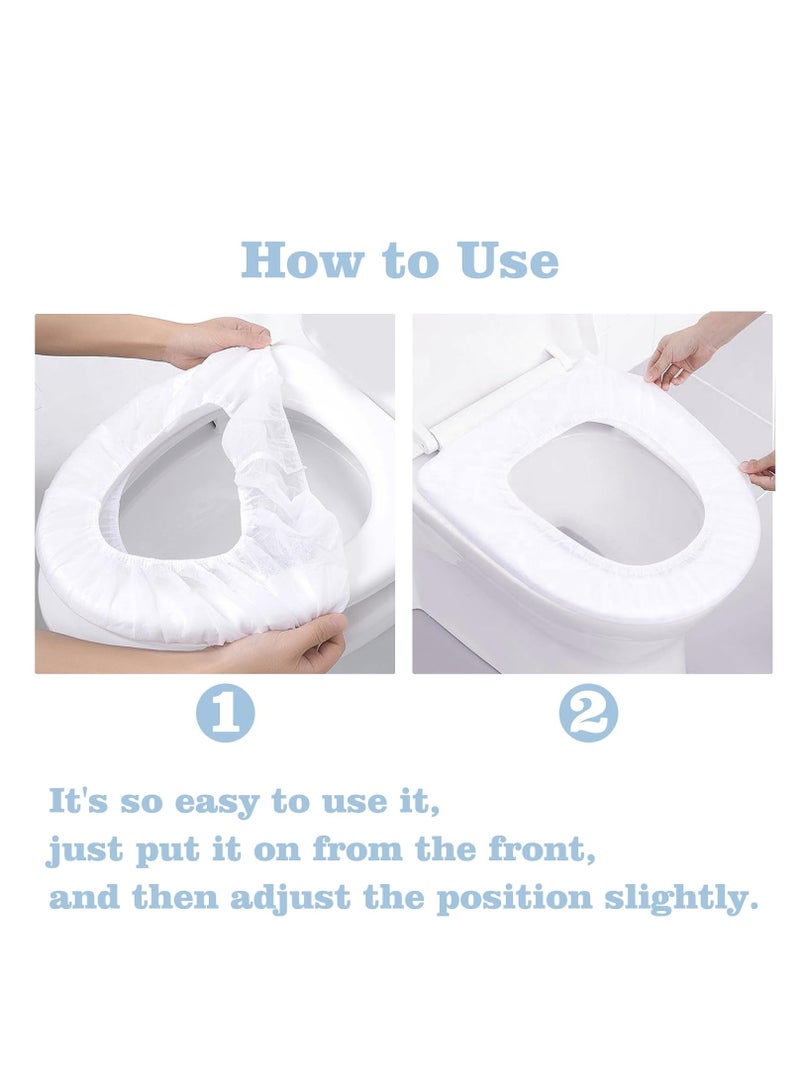 How to Use

1

2

It's so easy to use it,
just put it on from the front,
and then adjust the position slightly.