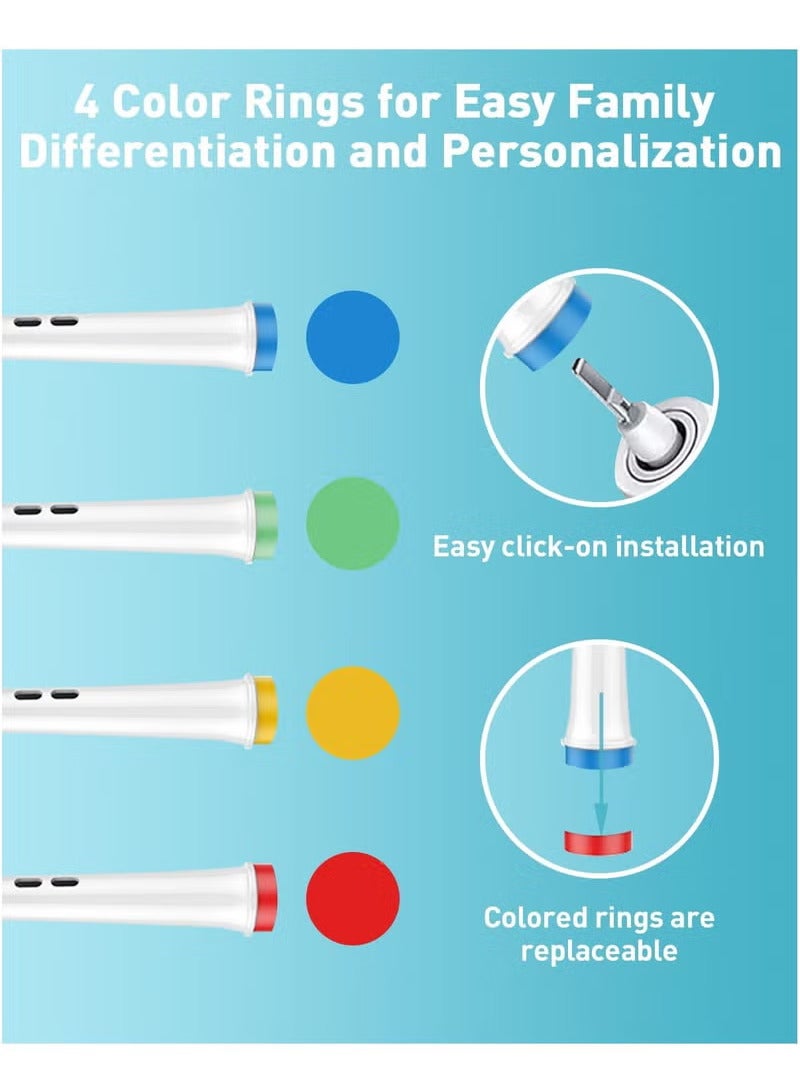 4 Color Rings for Easy Family Differentiation and Personalization

Easy click-on installation

Colored rings are replaceable