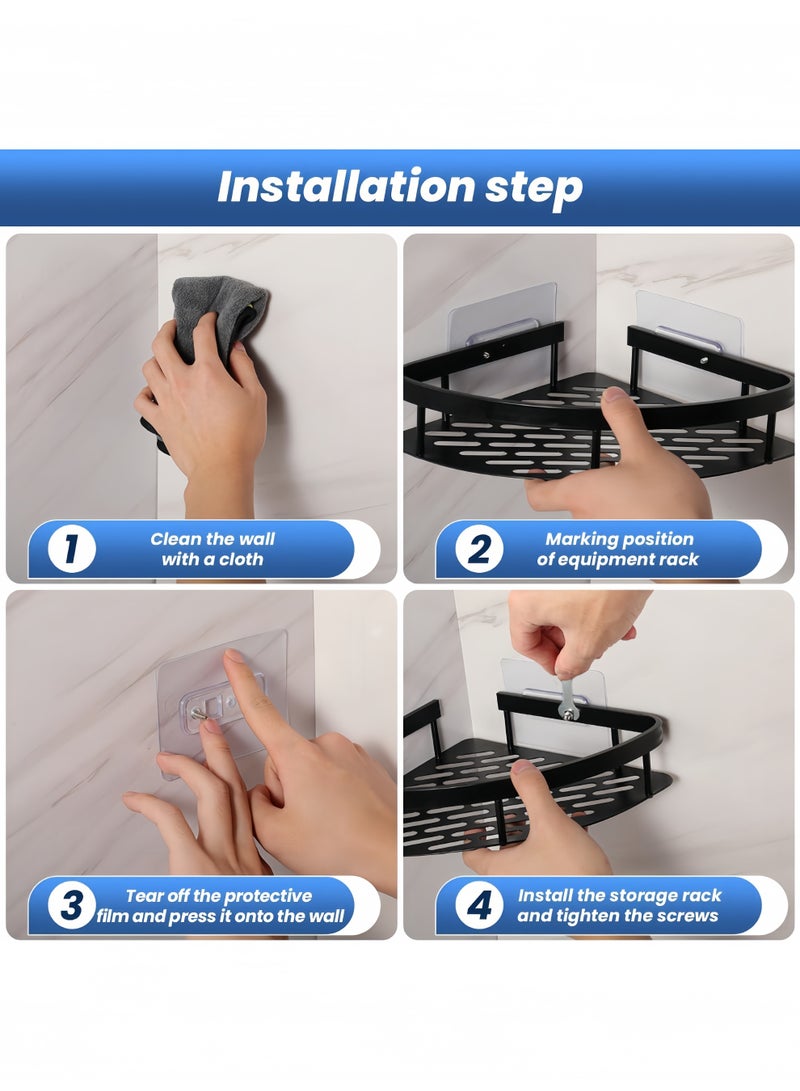 Installation step

1 Clean the wall with a cloth

2 Marking position of equipment rack

3 Tear off the protective film and press it onto the wall

4 Install the storage rack and tighten the screws