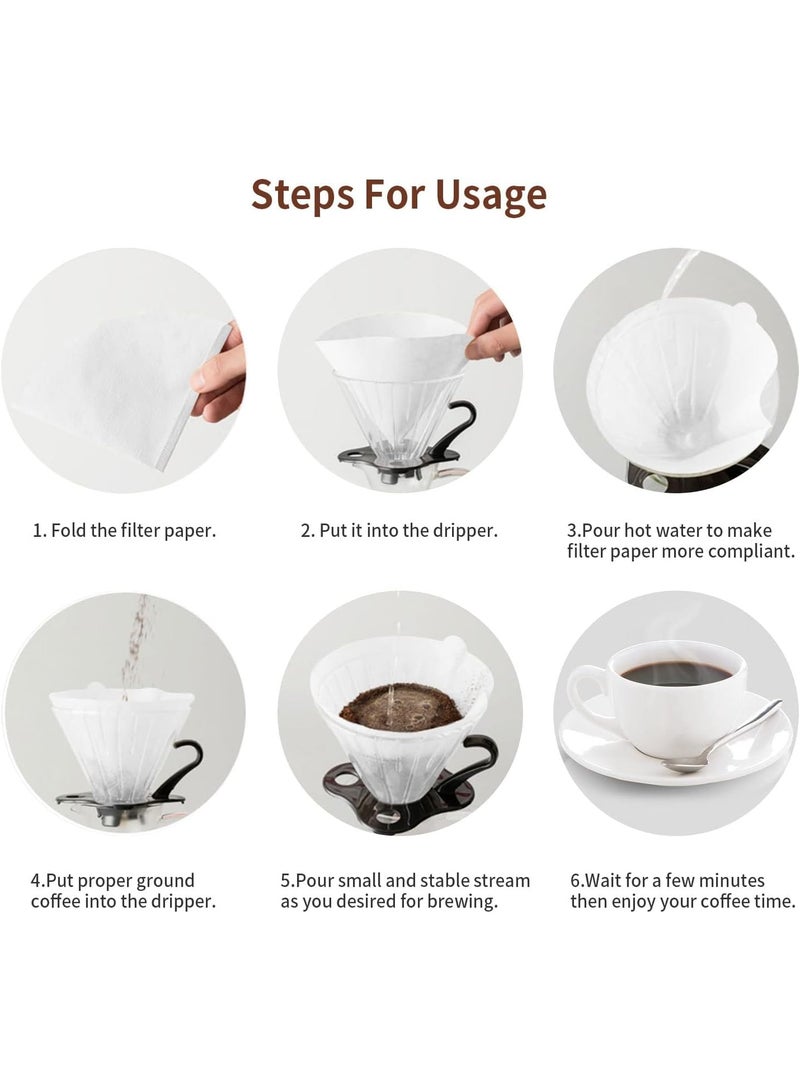 Steps For Usage

1. Fold the filter paper.

2. Put it into the dripper.

3.Pour hot water to make filter paper more compliant.

4.Put proper ground coffee into the dripper.

5.Pour small and stable stream as you desired for brewing.

6.Wait for a few minutes then enjoy your coffee time.