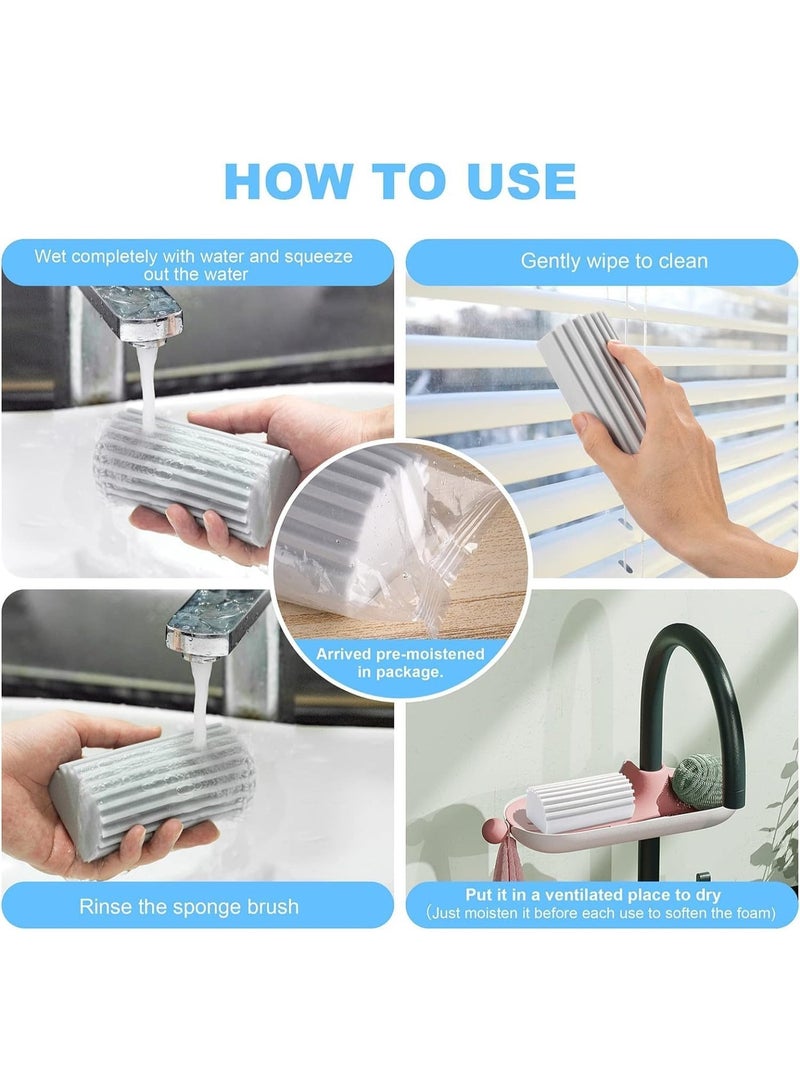 HOW TO USE

Wet completely with water and squeeze out the water

Gently wipe to clean

Arrived pre-moistened in package.

Rinse the sponge brush

Put it in a ventilated place to dry
(Just moisten it before each use to soften the foam)