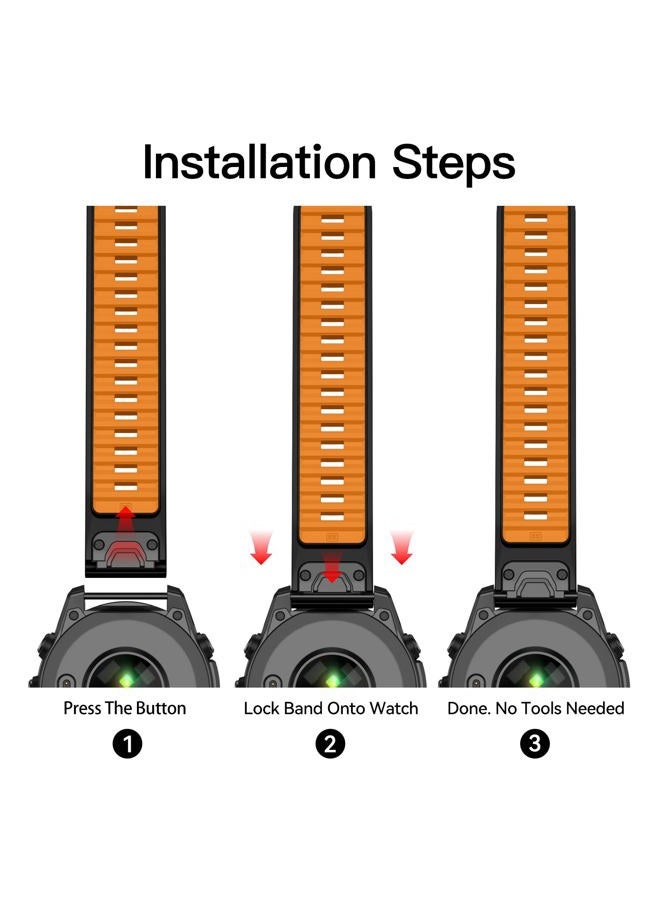 Installation Steps

Press The Button
1

Lock Band Onto Watch
2

Done. No Tools Needed
3