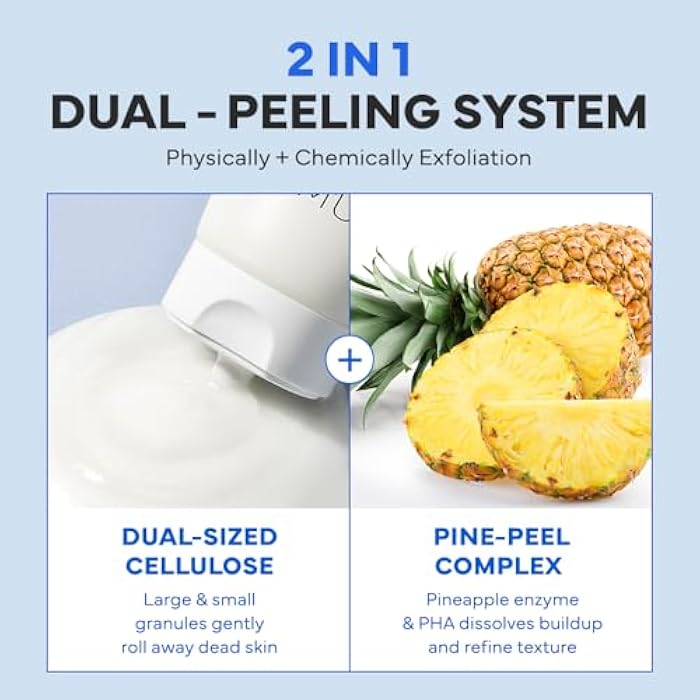 2 IN 1
DUAL - PEELING SYSTEM
Physically + Chemically Exfoliation

+

DUAL-SIZED CELLULOSE
Large & small granules gently roll away dead skin

PINE-PEEL COMPLEX
Pineapple enzyme & PHA dissolves buildup and refine texture