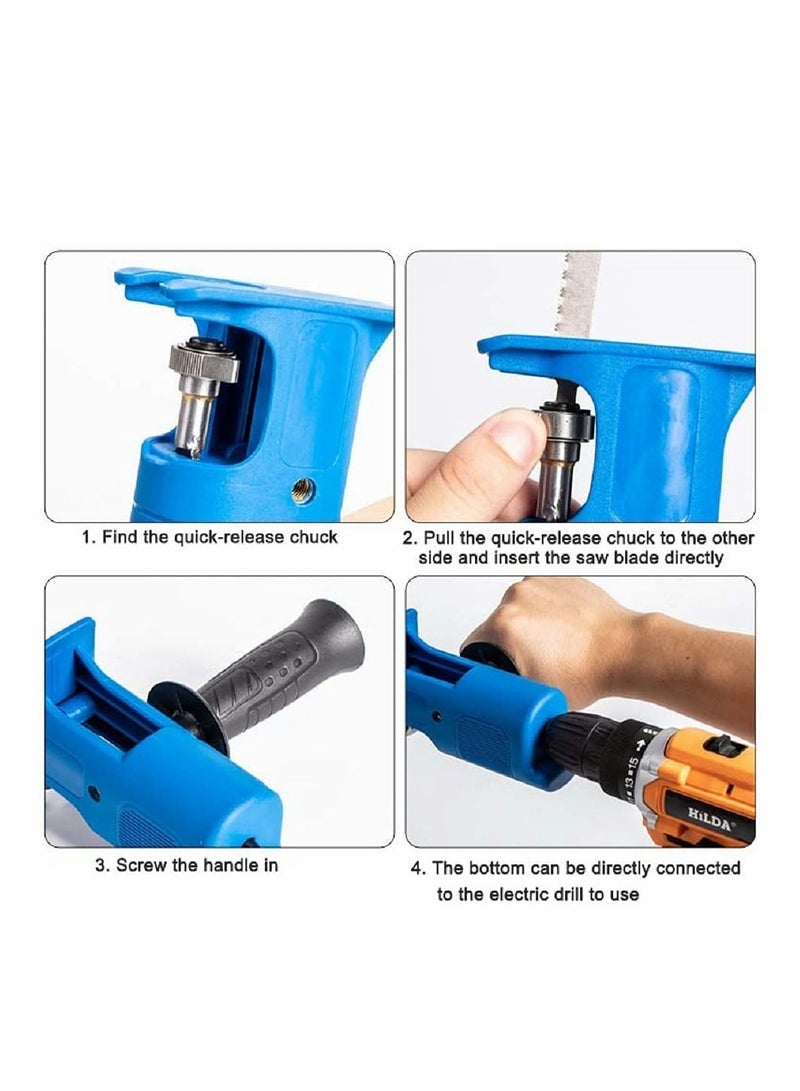 1. Find the quick-release chuck

2. Pull the quick-release chuck to the other side and insert the saw blade directly

3. Screw the handle in

13 15

HiLDA

4. The bottom can be directly connected to the electric drill to use