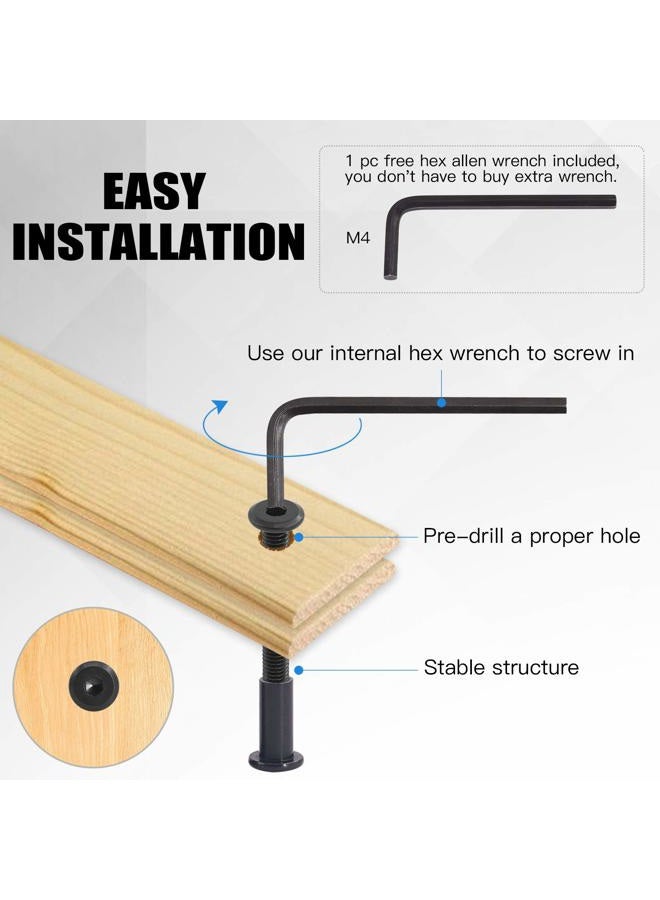 EASY INSTALLATION

1 pc free hex allen wrench included, you don't have to buy extra wrench.

M4

Use our internal hex wrench to screw in

Pre-drill a proper hole

Stable structure