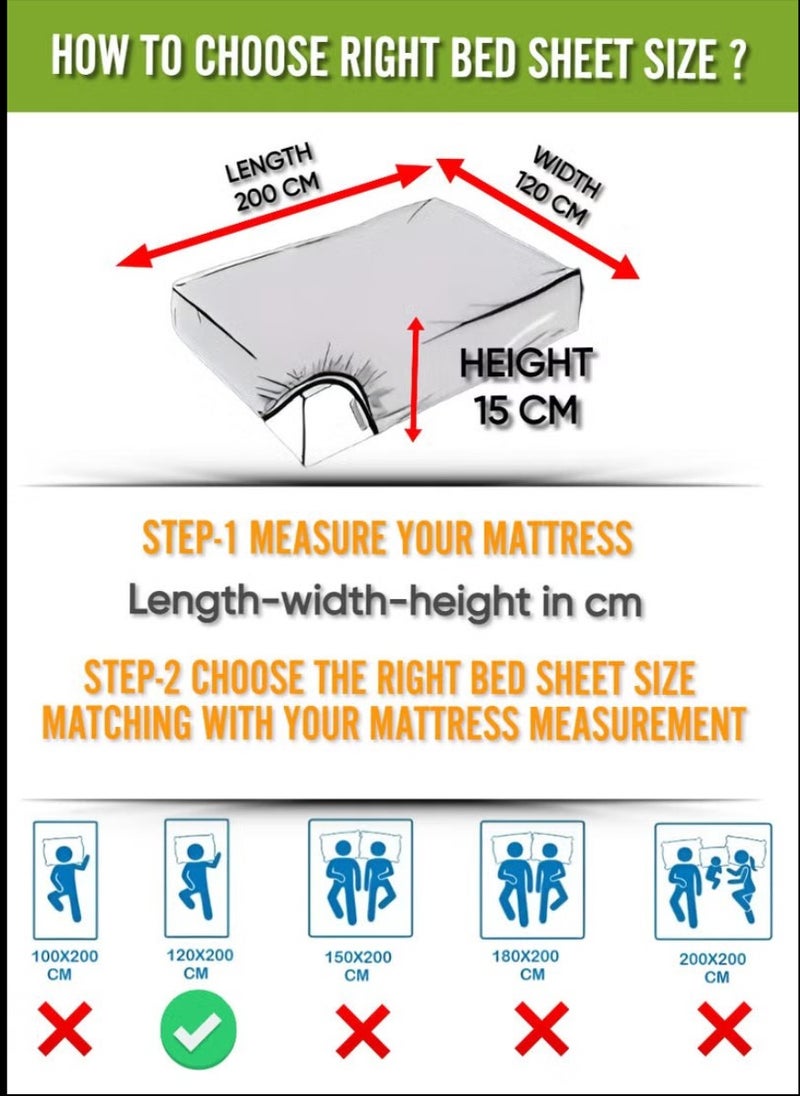 HOW TO CHOOSE RIGHT BED SHEET SIZE ?

LENGTH
200 CM

WIDTH
120 CM

HEIGHT
15 CM

STEP-1 MEASURE YOUR MATTRESS

Length-width-height in cm

STEP-2 CHOOSE THE RIGHT BED SHEET SIZE MATCHING WITH YOUR MATTRESS MEASUREMENT

100X200 CM

120X200 CM

150X200 CM

180X200 CM

200X200 CM