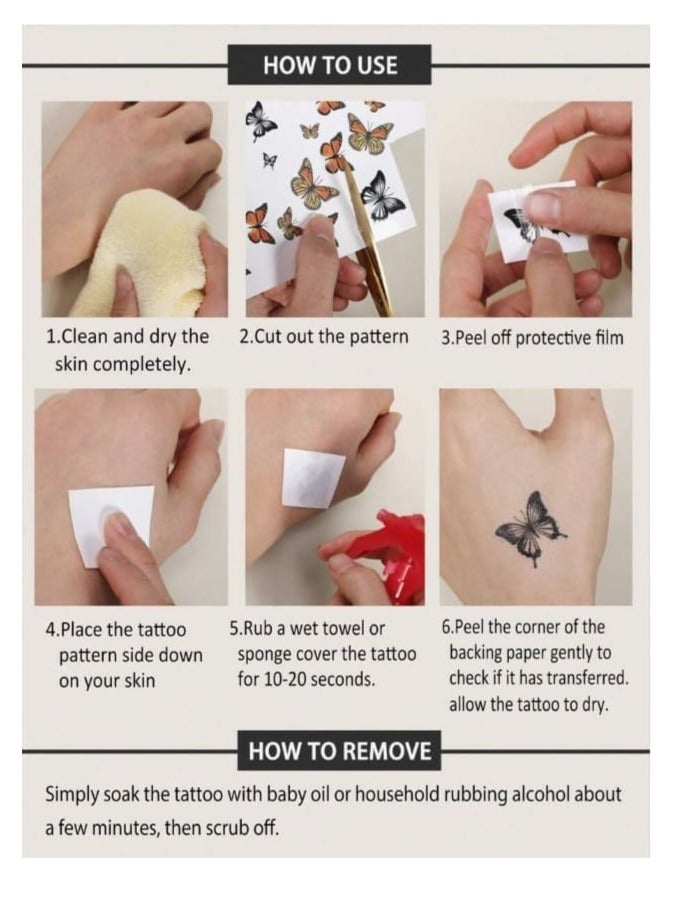 HOW TO USE

1.Clean and dry the skin completely.

2.Cut out the pattern

3.Peel off protective film

4.Place the tattoo pattern side down on your skin

5.Rub a wet towel or sponge cover the tattoo for 10-20 seconds.

6.Peel the corner of the backing paper gently to check if it has transferred. allow the tattoo to dry.

HOW TO REMOVE

Simply soak the tattoo with baby oil or household rubbing alcohol about a few minutes, then scrub off.