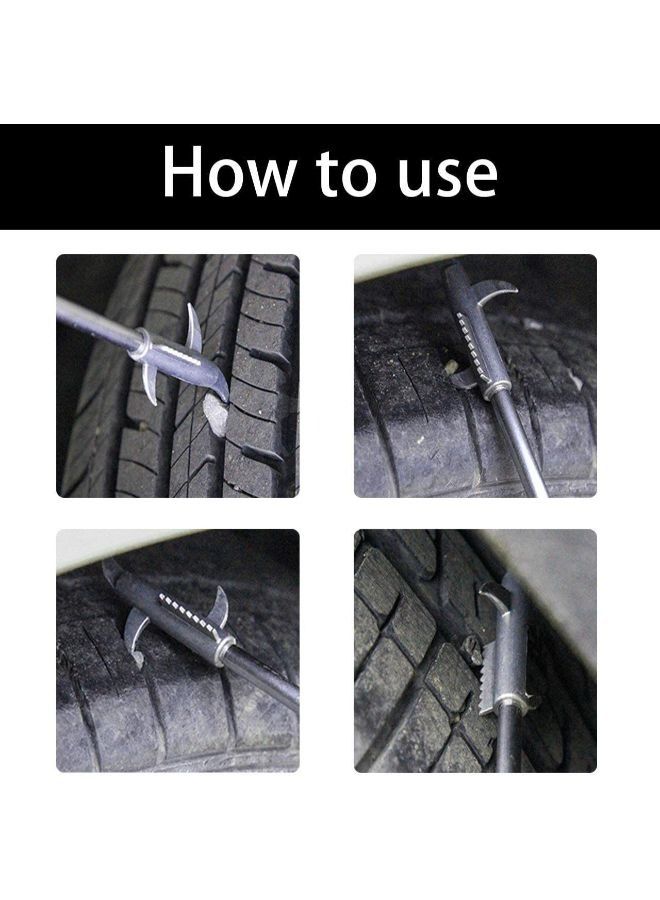 How to use