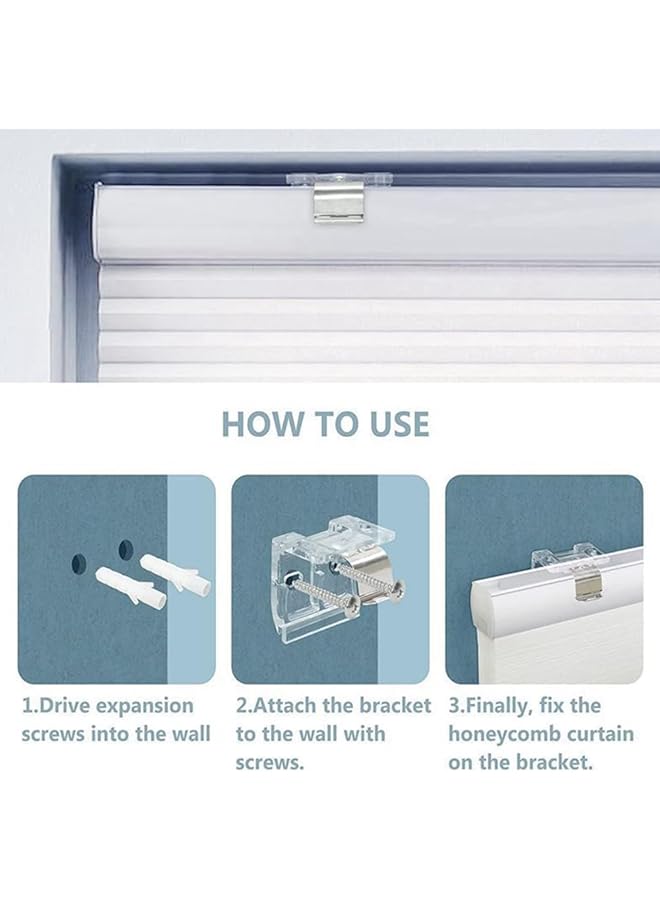 HOW TO USE

1.Drive expansion screws into the wall

2.Attach the bracket to the wall with screws.

3.Finally, fix the honeycomb curtain on the bracket.