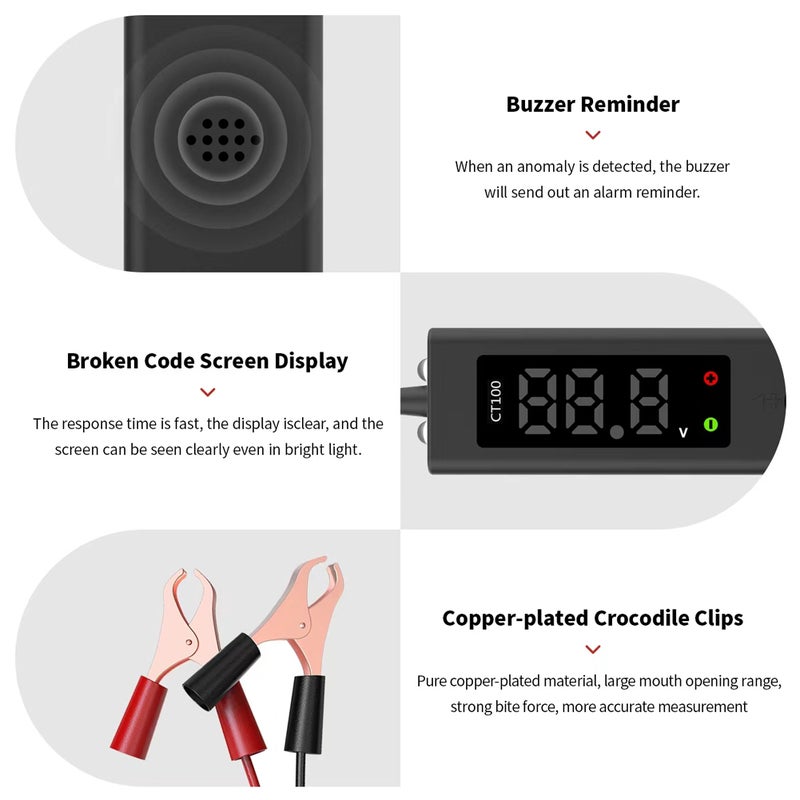 Buzzer Reminder

When an anomaly is detected, the buzzer will send out an alarm reminder.

Broken Code Screen Display

The response time is fast, the display isclear, and the screen can be seen clearly even in bright light.

CT100

88.8

V

Copper-plated Crocodile Clips

Pure copper-plated material, large mouth opening range, strong bite force, more accurate measurement