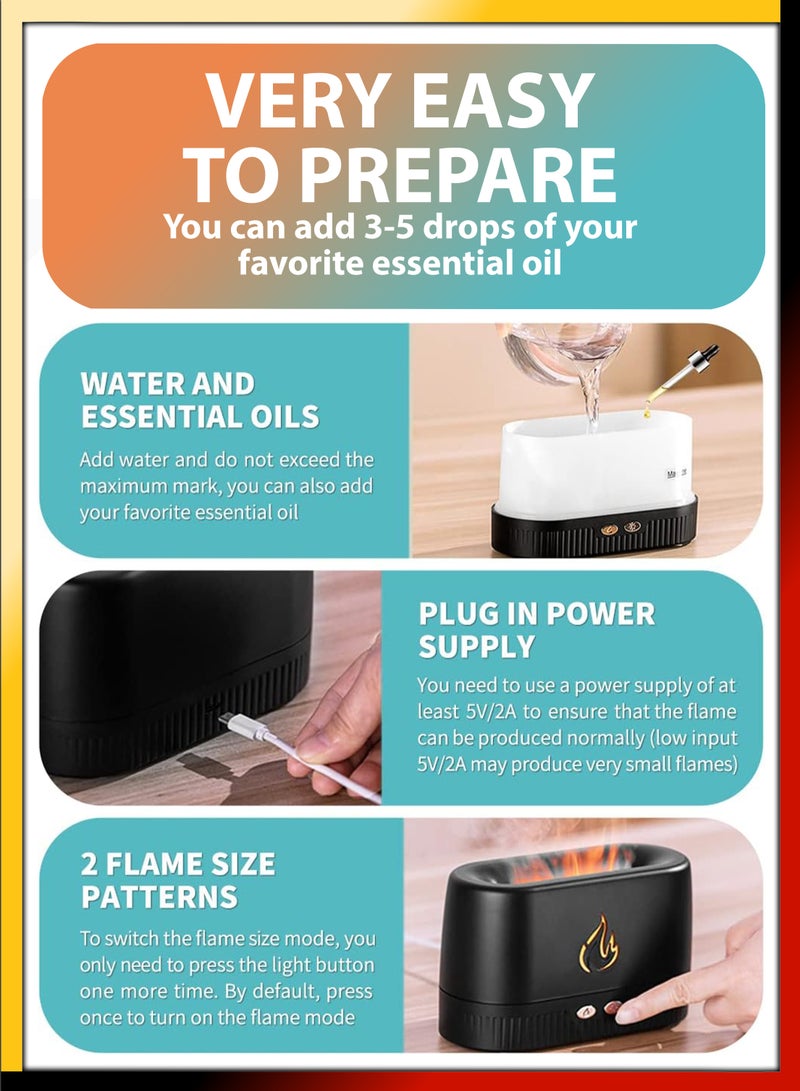 VERY EASY TO PREPARE
You can add 3-5 drops of your favorite essential oil

WATER AND ESSENTIAL OILS
Add water and do not exceed the maximum mark, you can also add your favorite essential oil

Max

PLUG IN POWER SUPPLY
You need to use a power supply of at least 5V/2A to ensure that the flame can be produced normally (low input 5V/2A may produce very small flames)

2 FLAME SIZE PATTERNS
To switch the flame size mode, you only need to press the light button one more time. By default, press once to turn on the flame mode