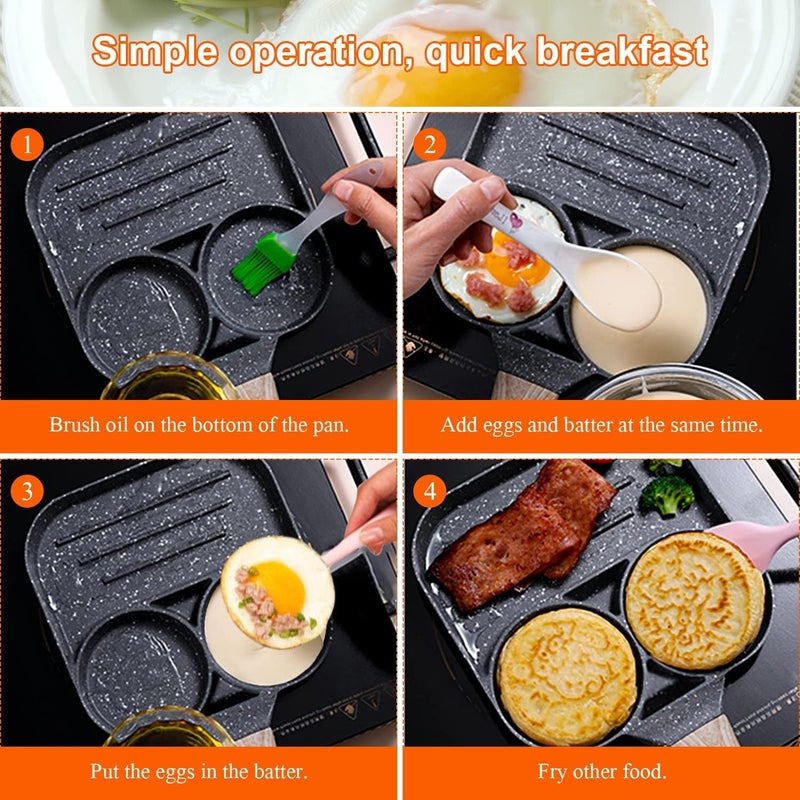 Simple operation, quick breakfast

1

Brush oil on the bottom of the pan.

2

Add eggs and batter at the same time.

3

Put the eggs in the batter.

4

Fry other food.