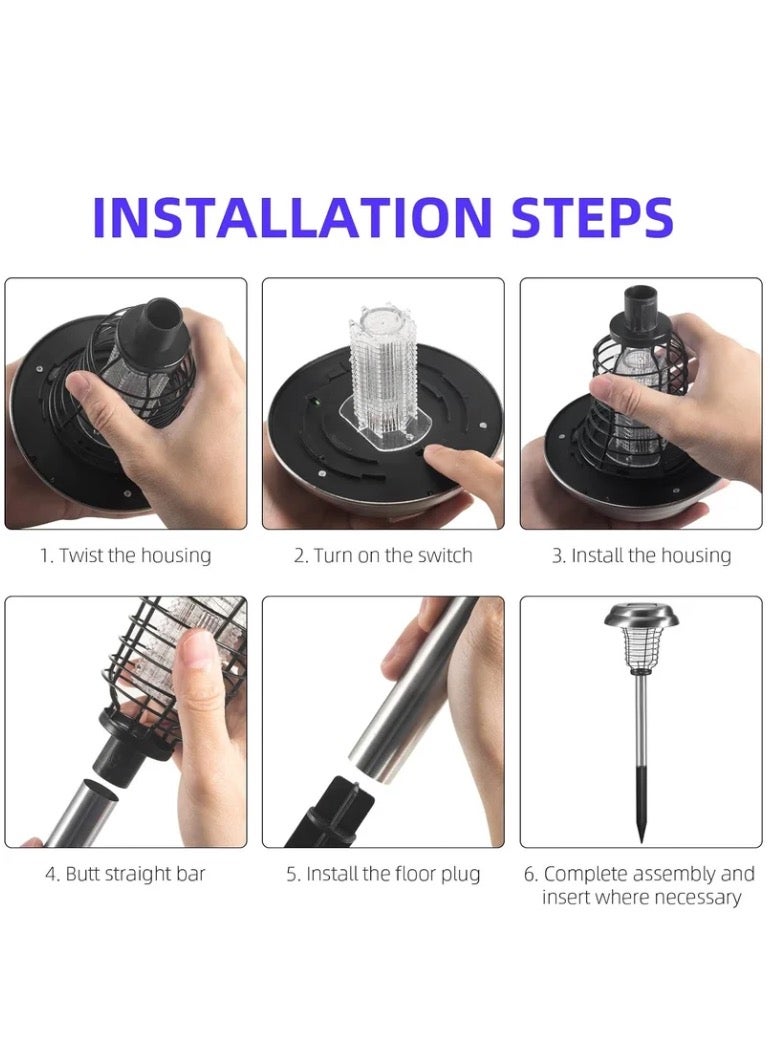 INSTALLATION STEPS

1. Twist the housing

2. Turn on the switch

3. Install the housing

4. Butt straight bar

5. Install the floor plug

6. Complete assembly and insert where necessary