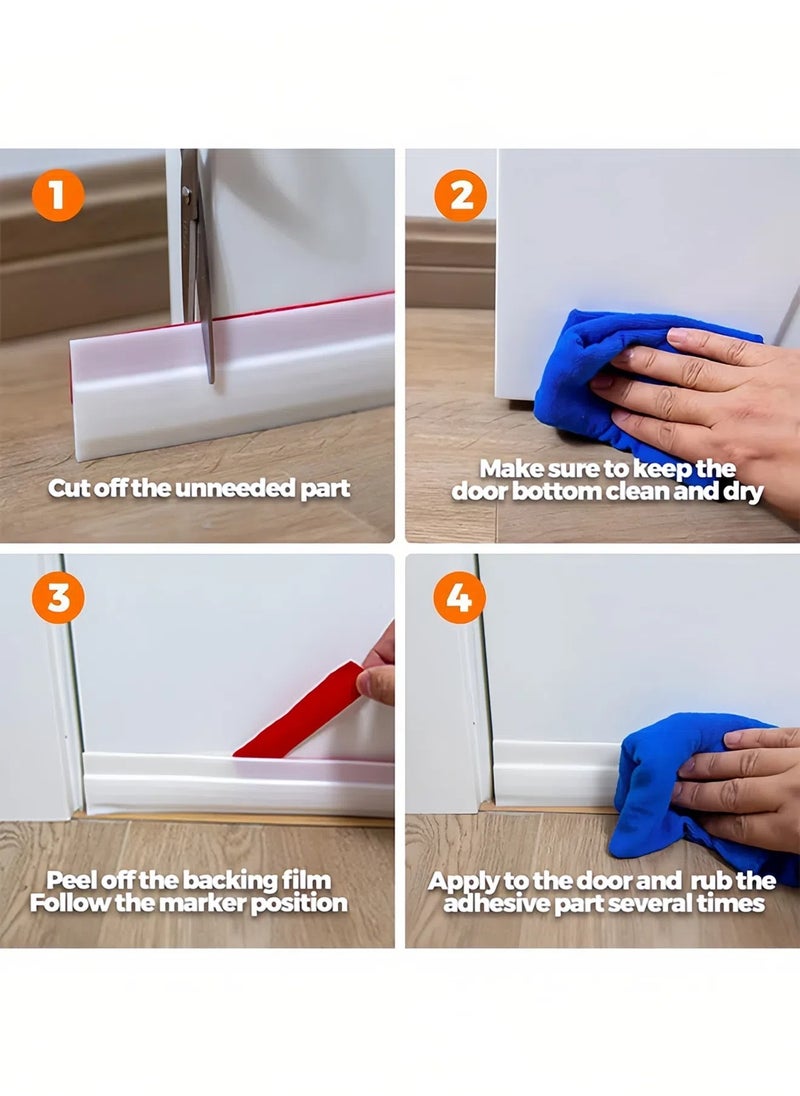 1

Cut off the unneeded part

2

Make sure to keep the door bottom clean and dry

3

Peel off the backing film
Follow the marker position

4

Apply to the door and rub the adhesive part several times