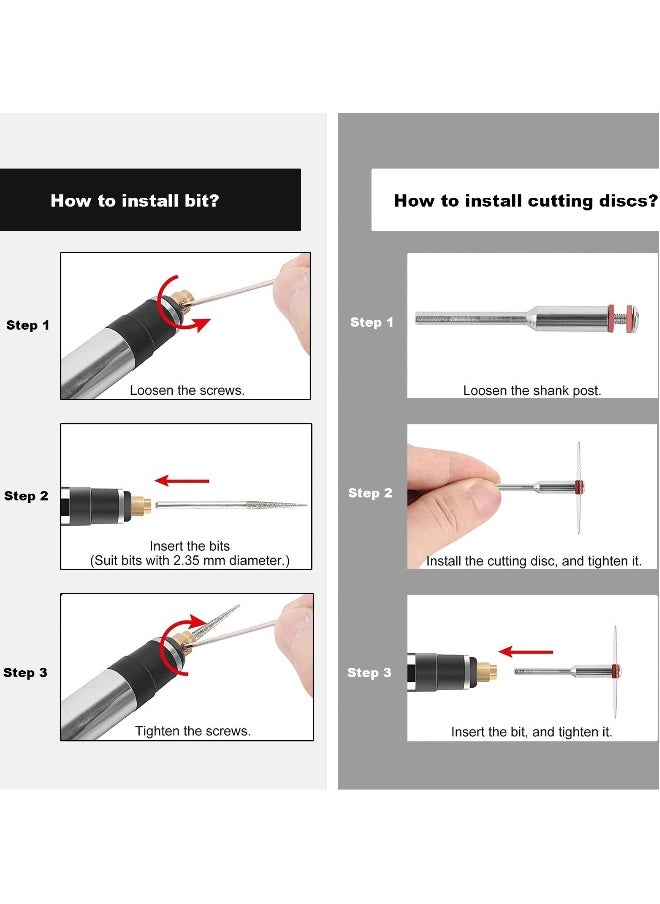 How to install bit?

Step 1

Loosen the screws.

Step 2

Insert the bits
(Suit bits with 2.35 mm diameter.)

Step 3

Tighten the screws.

How to install cutting discs?

Step 1

Loosen the shank post.

Step 2

Install the cutting disc, and tighten it.

Step 3

Insert the bit, and tighten it.