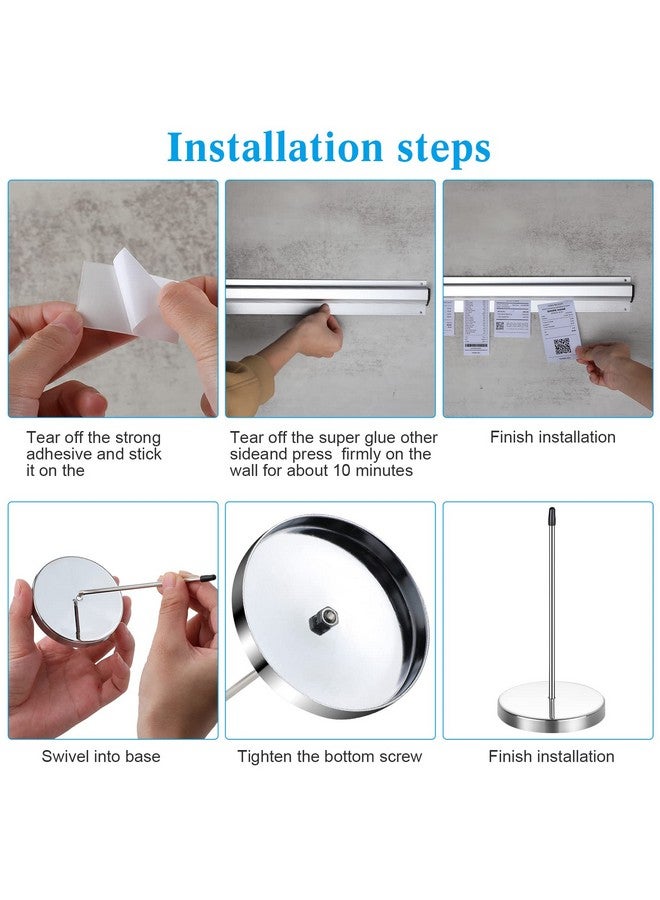 Installation steps

Tear off the strong adhesive and stick it on the

Tear off the super glue other sideand press firmly on the wall for about 10 minutes

Finish installation

Swivel into base

Tighten the bottom screw

Finish installation