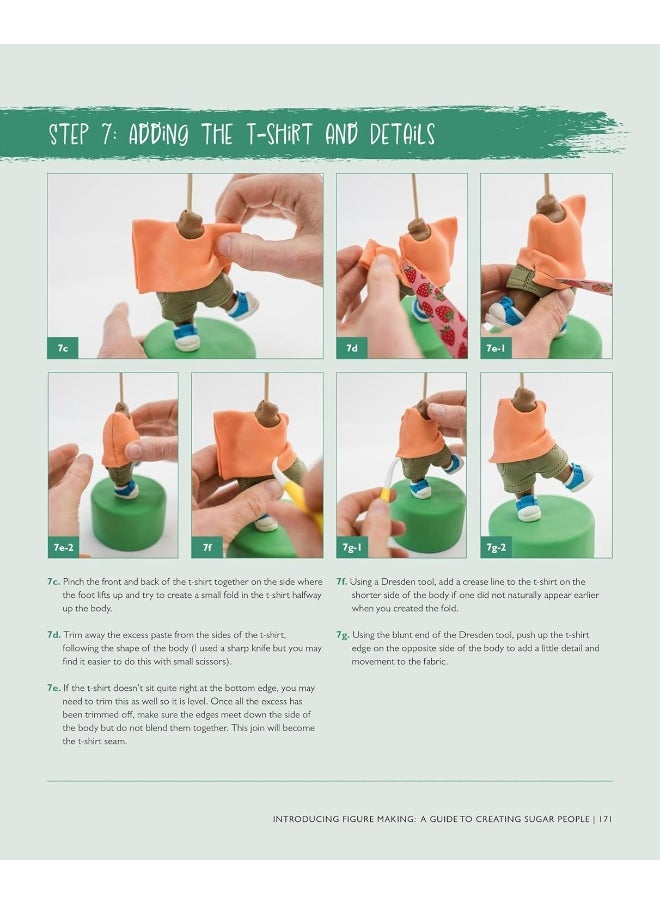 STEP 7: ADDING THE T-SHIRT AND DETAILS

7c

7d

7e-1

7e-2

7f

7g-1

7g-2

7c. Pinch the front and back of the t-shirt together on the side where the foot lifts up and try to create a small fold in the t-shirt halfway up the body.

7d. Trim away the excess paste from the sides of the t-shirt, following the shape of the body (I used a sharp knife but you may find it easier to do this with small scissors).

7e. If the t-shirt doesn't sit quite right at the bottom edge, you may need to trim this as well so it is level. Once all the excess has been trimmed off, make sure the edges meet down the side of the body but do not blend them together. This join will become the t-shirt seam.

7f. Using a Dresden tool, add a crease line to the t-shirt on the shorter side of the body if one did not naturally appear earlier when you created the fold.

7g. Using the blunt end of the Dresden tool, push up the t-shirt edge on the opposite side of the body to add a little detail and movement to the fabric.

INTRODUCING FIGURE MAKING: A GUIDE TO CREATING SUGAR PEOPLE | 171