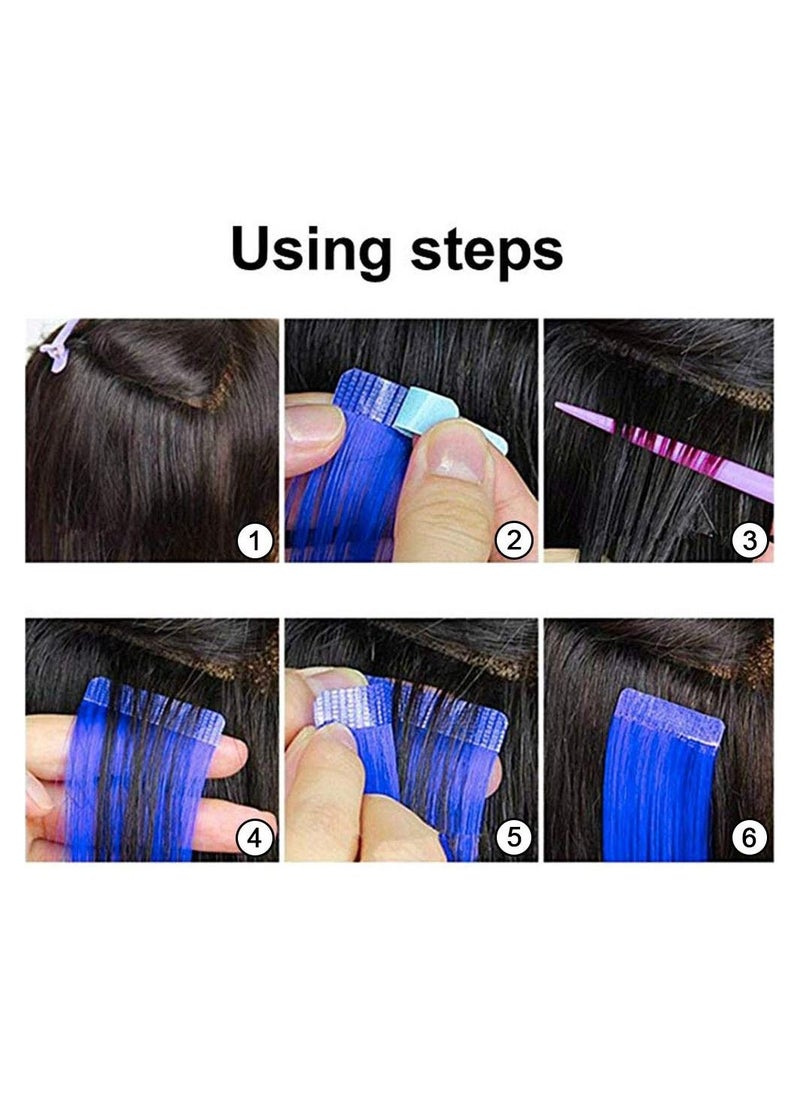 Using steps

1

2

3

4

5

6